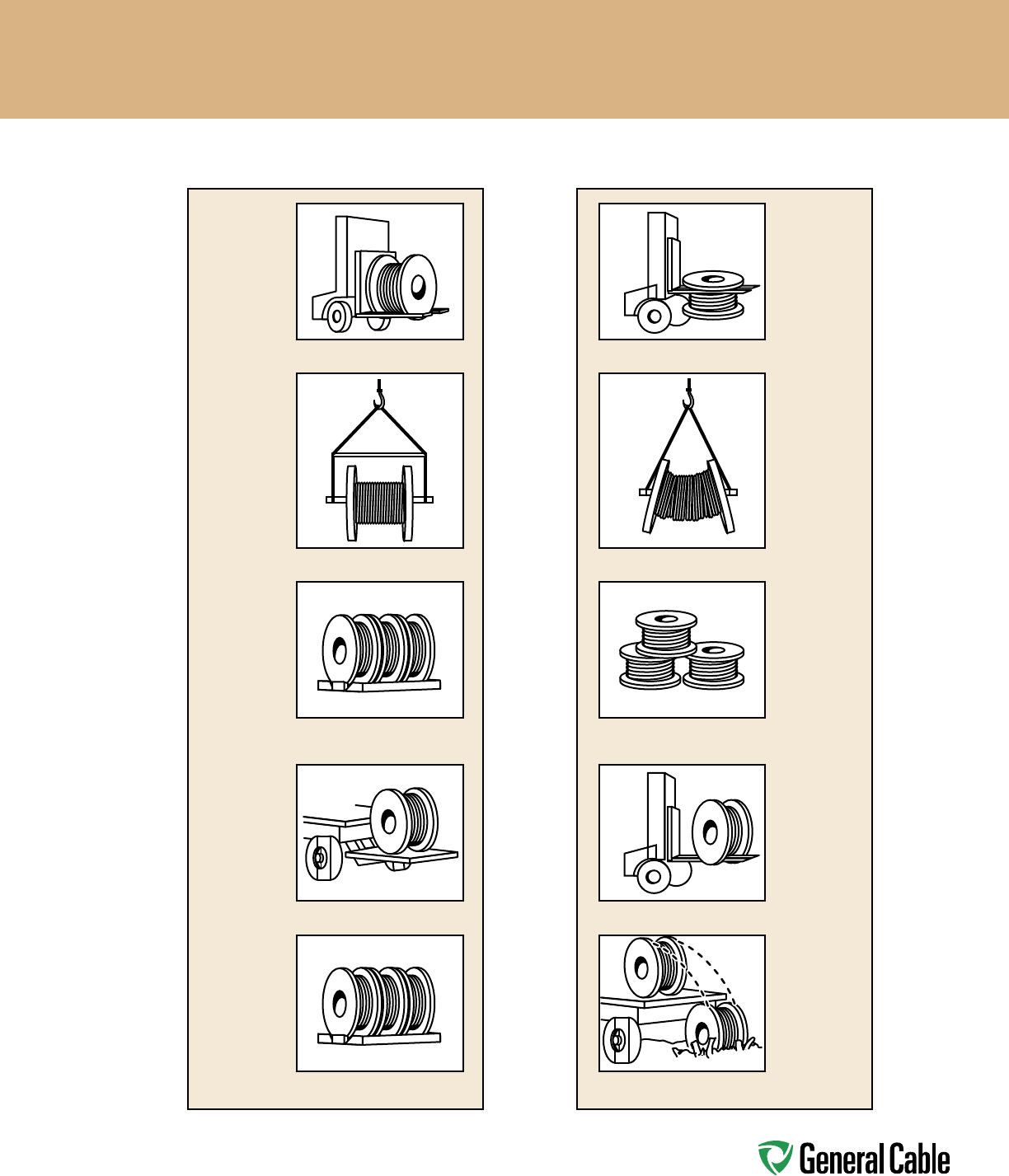 General Cable