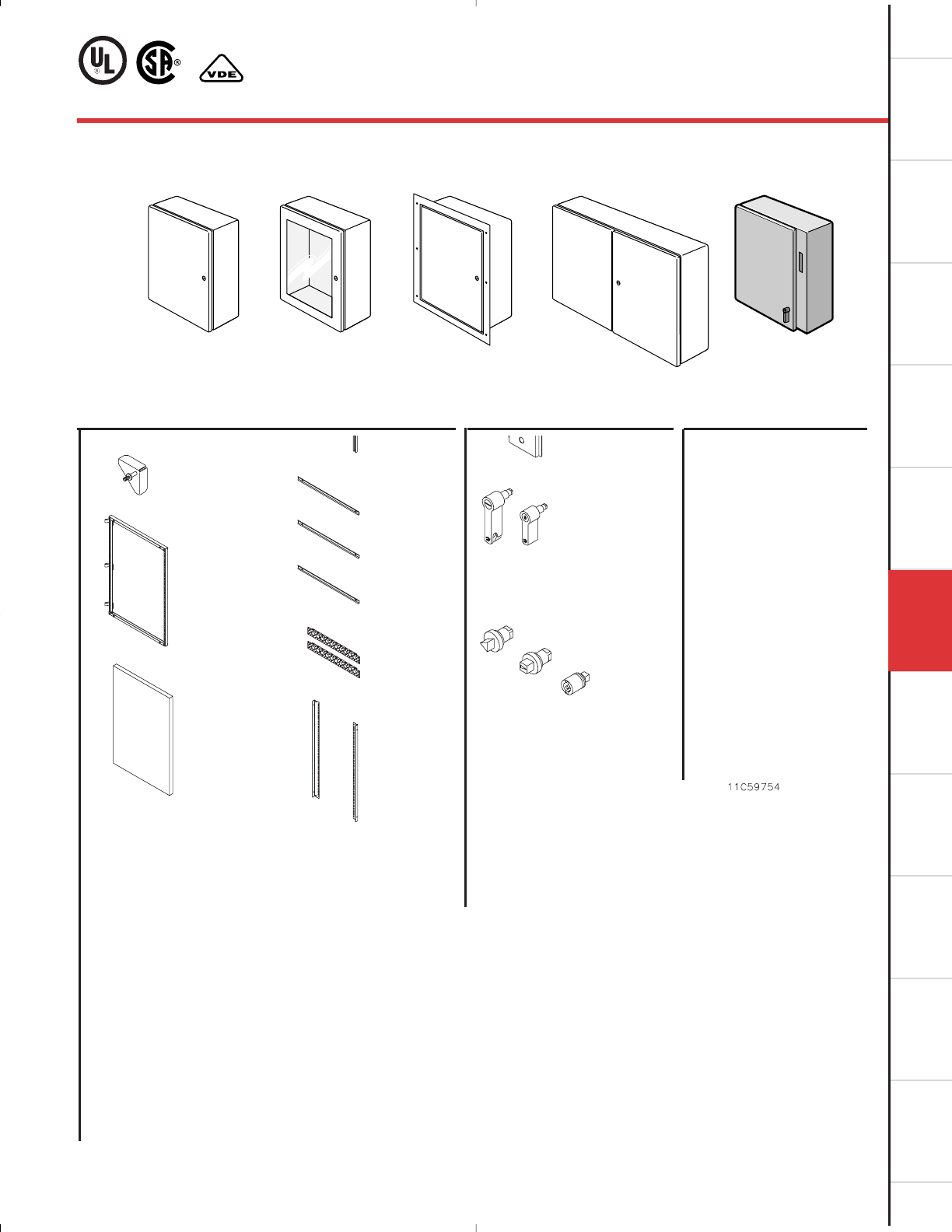 UL
SA
VDE

11C59754