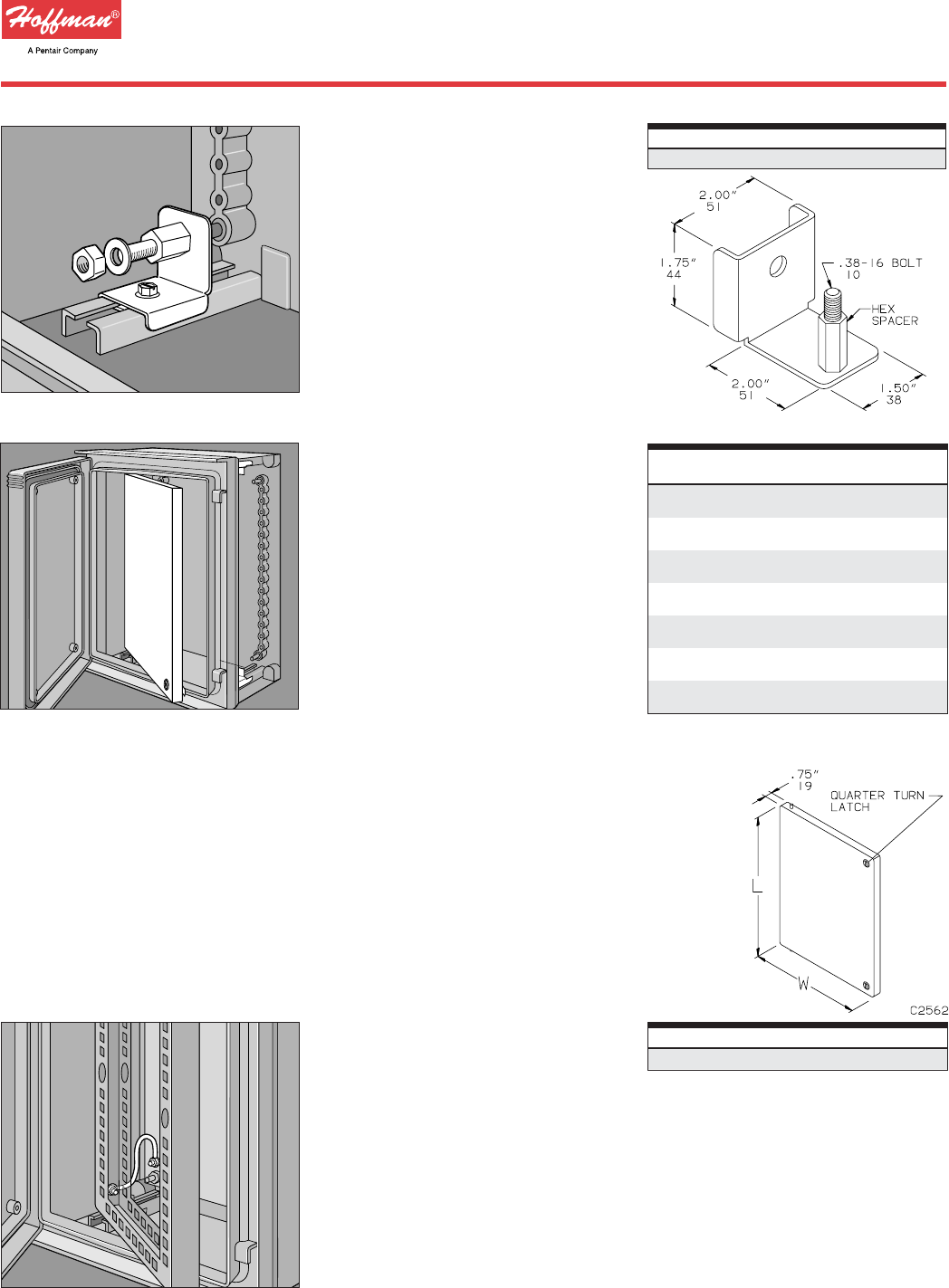 Hoffman®
A Pentair Company

2.00"
51

1.75"
44

.38-16 BOLT
10

HEX
SPACER

2.00"
51

1.50"
38

.75"
19

QUARTER TURN
LATCH

L

W

C2562