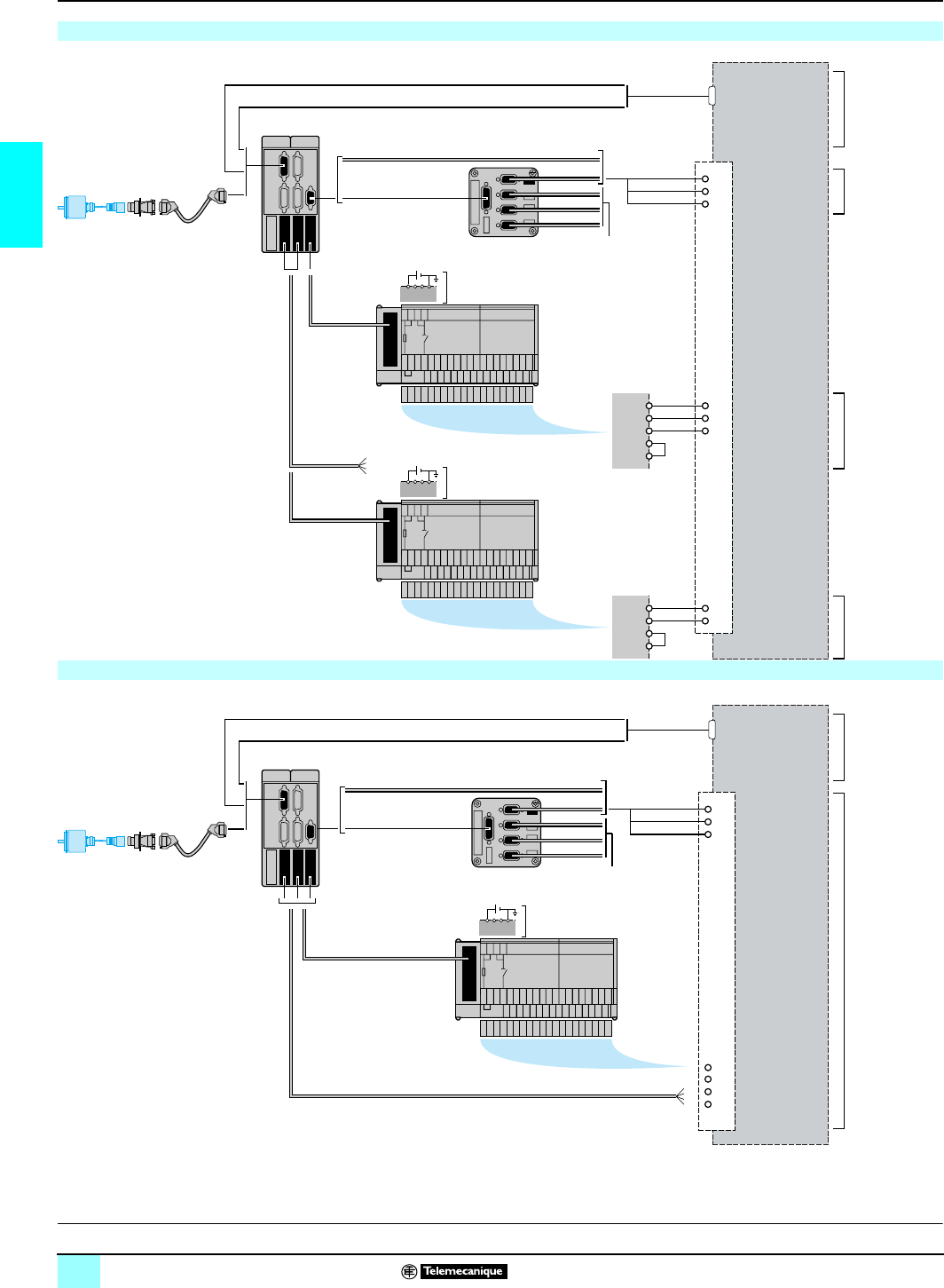 Telemecanique