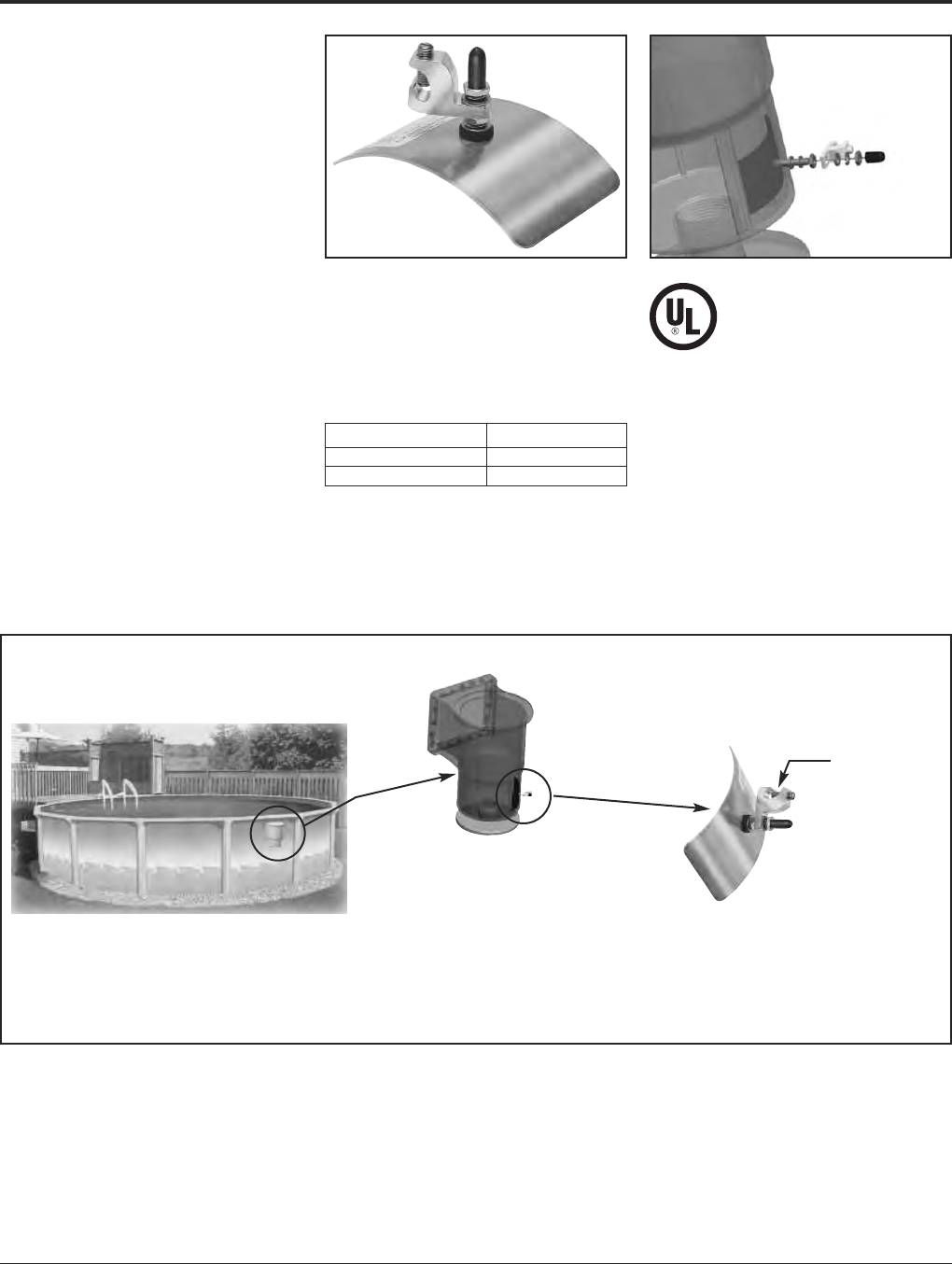 UL
®