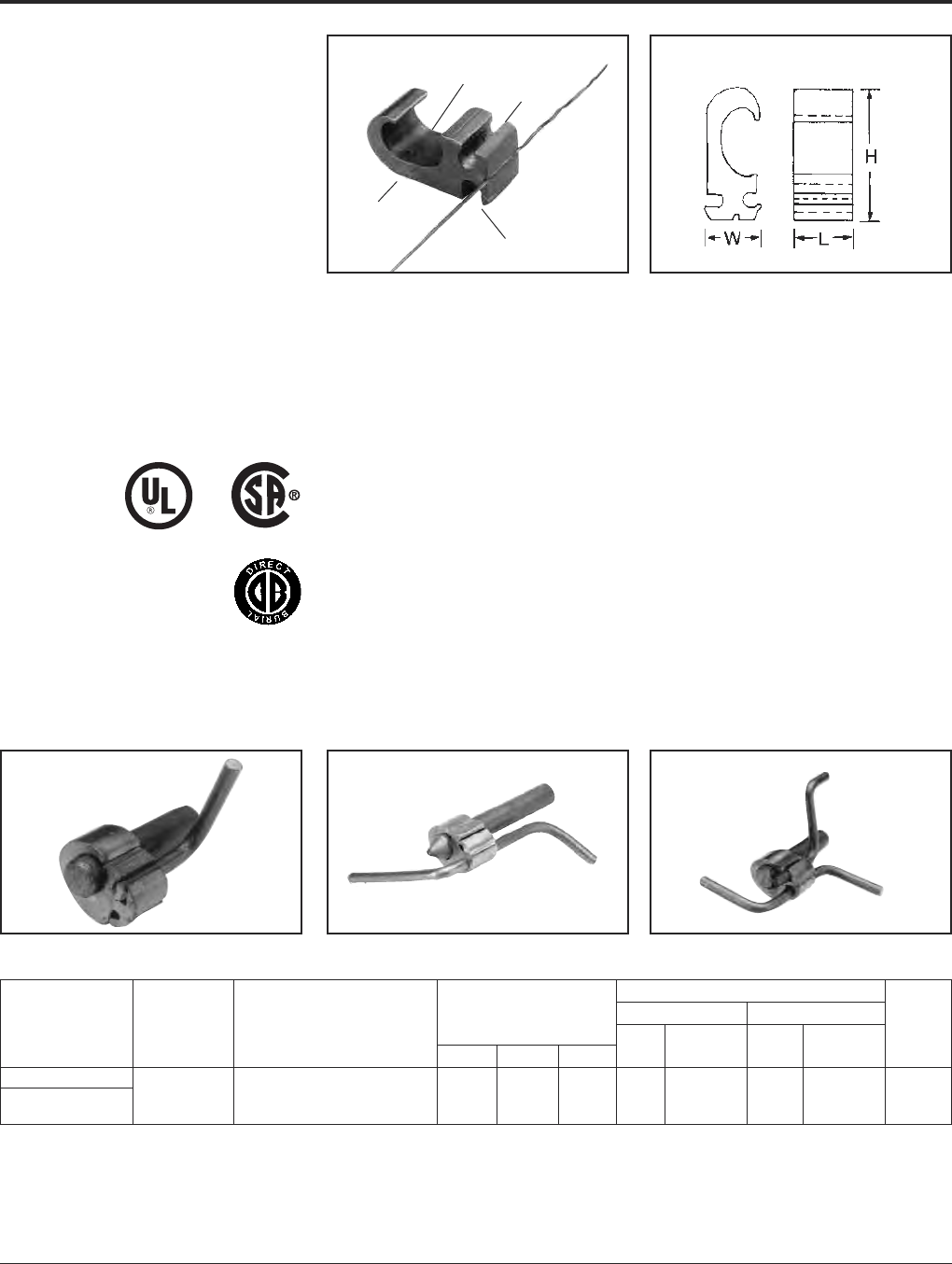 H

W

L

UL

SA

DIRECT BURIAL