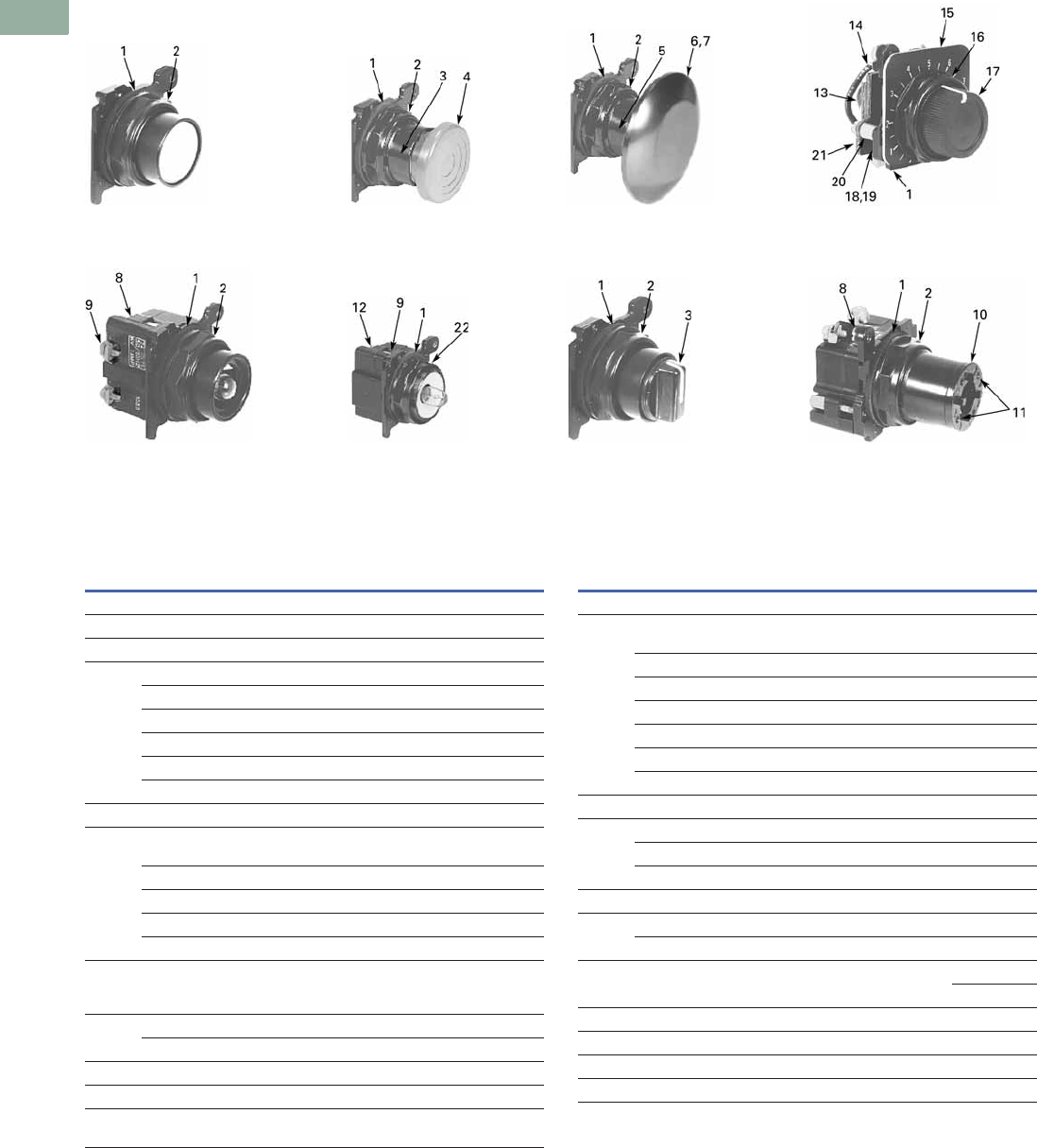 1 2

1 2 3 4

1 2 5 6,7

14 15 16 17 13 21 20 18,19 1

8 1 2 9

12 9 1 22

1 2 3

8 1 2 10 11