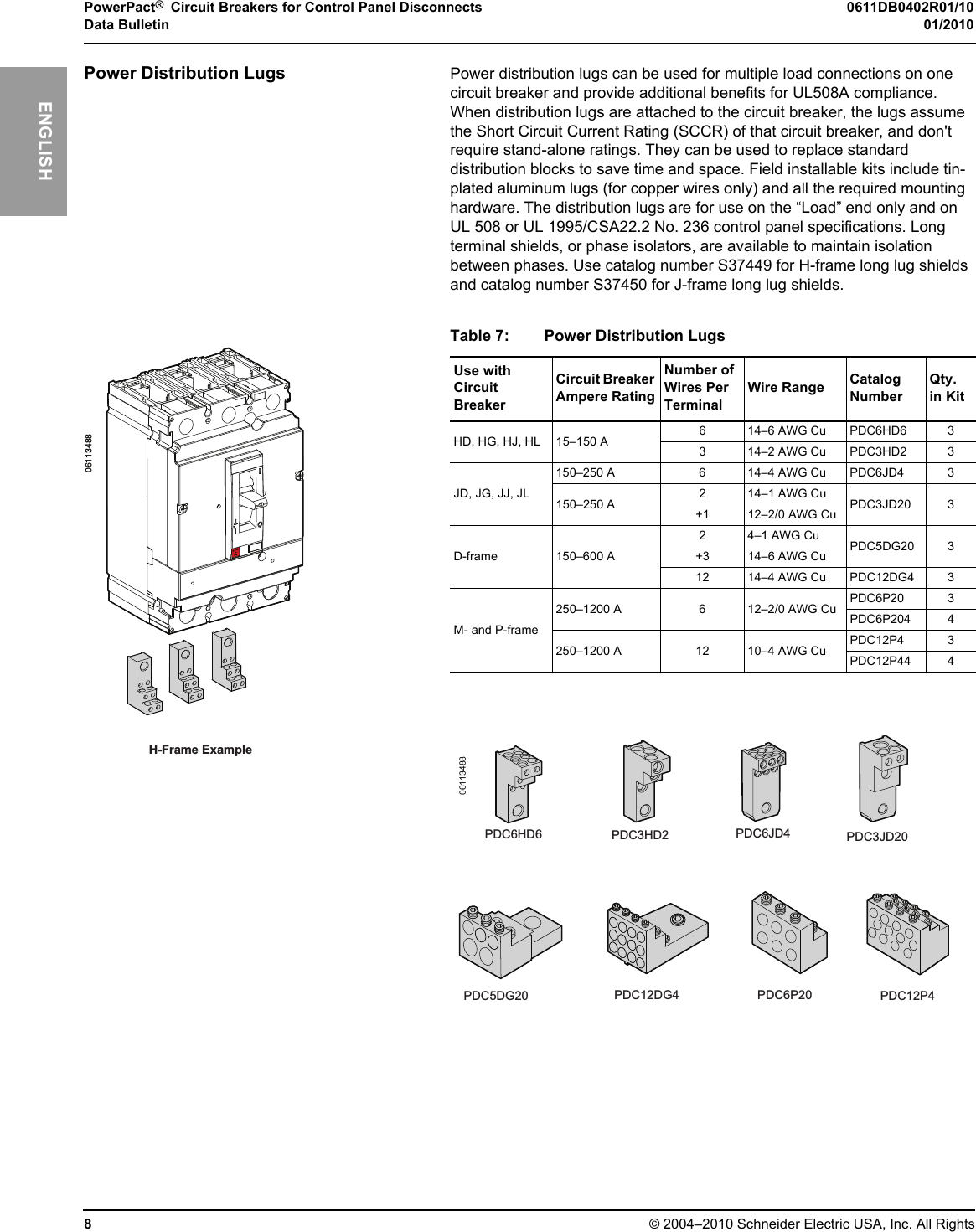 PowerPact® Circuit Breakers for Control Panel Disconnects
Data Bulletin

0611DB0402R01/10
01/2010

ENGLISH

Power Distribution Lugs

Power distribution lugs can be used for multiple load connections on one circuit breaker and provide additional benefits for UL508A compliance. When distribution lugs are attached to the circuit breaker, the lugs assume the Short Circuit Current Rating (SCCR) of that circuit breaker, and don't require stand-alone ratings. They can be used to replace standard distribution blocks to save time and space. Field installable kits include tin-plated aluminum lugs (for copper wires only) and all the required mounting hardware. The distribution lugs are for use on the “Load” end only and on UL 508 or UL 1995/CSA22.2 No. 236 control panel specifications. Long terminal shields, or phase isolators, are available to maintain isolation between phases. Use catalog number S37449 for H-frame long lug shields and catalog number S37450 for J-frame long lug shields.

Table 7: Power Distribution Lugs

| Use with Circuit Breaker | Circuit Breaker Ampere Rating | Number of Wires Per Terminal | Wire Range | Catalog Number | Qty. in Kit |
|---|---|---|---|---|---|
| HD, HG, HJ, HL | 15–150 A | 6 | 14–6 AWG Cu | PDC6HD6 | 3 |
| | | 3 | 14–2 AWG Cu | PDC3HD2 | 3 |
| JD, JG, JJ, JL | 150–250 A | 6 | 14–4 AWG Cu | PDC6JD4 | 3 |
| | 150–250 A | 2 +1 | 14–1 AWG Cu 12–2/0 AWG Cu | PDC3JD20 | 3 |
| D-frame | 150–600 A | 2 +3 | 4–1 AWG Cu 14–6 AWG Cu | PDC5DG20 | 3 |
| | | 12 | 14–4 AWG Cu | PDC12DG4 | 3 |
| M- and P-frame | 250–1200 A | 6 | 12–2/0 AWG Cu | PDC6P20 | 3 |
| | | | | PDC6P204 | 4 |
| | 250–1200 A | 12 | 10–4 AWG Cu | PDC12P4 | 3 |
| | | | | PDC12P44 | 4 |

06113488

H-Frame Example

06113488

PDC6HD6 PDC3HD2 PDC6JD4 PDC3JD20

PDC5DG20 PDC12DG4 PDC6P20 PDC12P4

8 © 2004–2010 Schneider Electric USA, Inc. All Rights