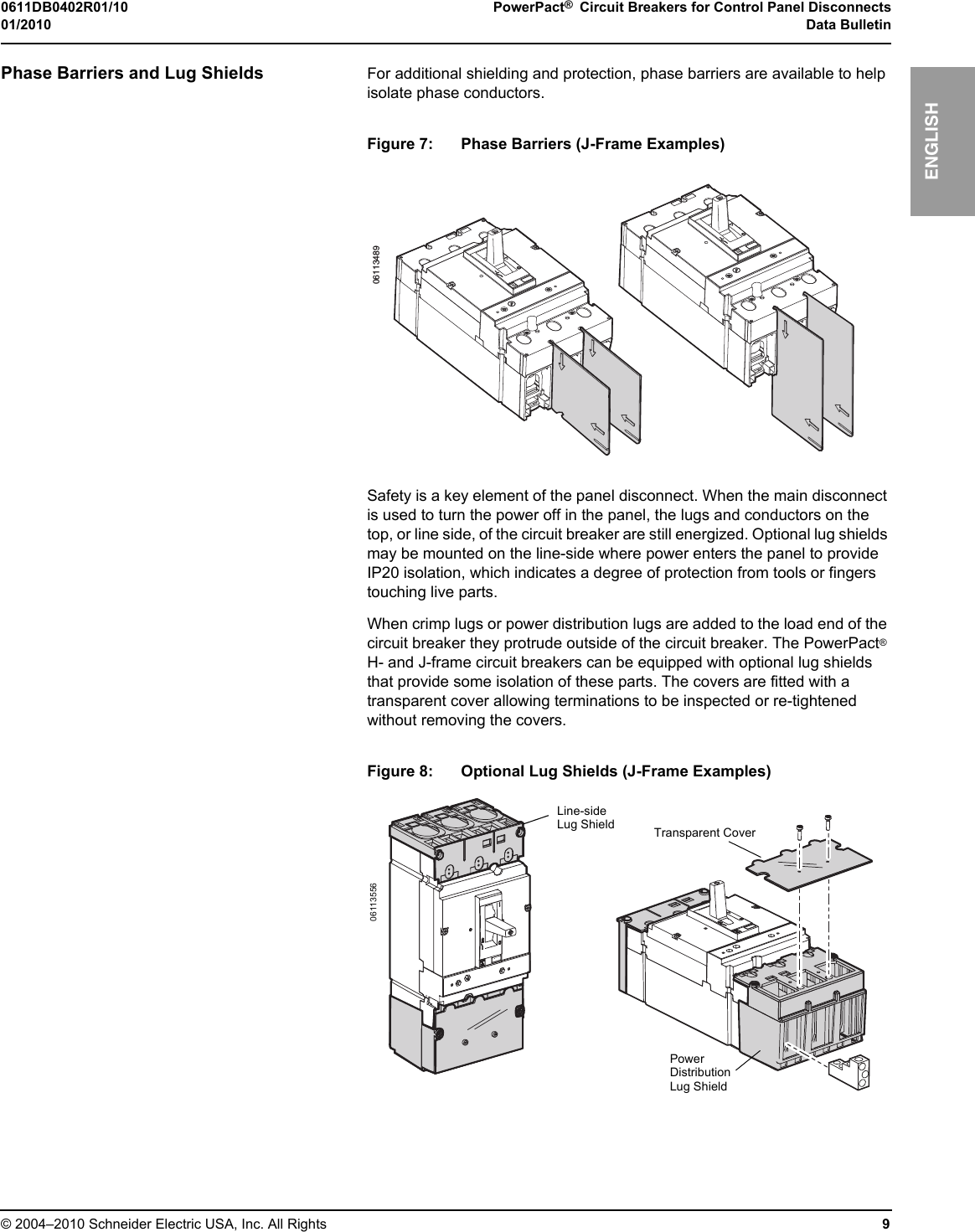 0611DB0402R01/10
01/2010

PowerPact® Circuit Breakers for Control Panel Disconnects
Data Bulletin

ENGLISH

Phase Barriers and Lug Shields

For additional shielding and protection, phase barriers are available to help isolate phase conductors.

Figure 7: Phase Barriers (J-Frame Examples)

06113489

Safety is a key element of the panel disconnect. When the main disconnect is used to turn the power off in the panel, the lugs and conductors on the top, or line side, of the circuit breaker are still energized. Optional lug shields may be mounted on the line-side where power enters the panel to provide IP20 isolation, which indicates a degree of protection from tools or fingers touching live parts.

When crimp lugs or power distribution lugs are added to the load end of the circuit breaker they protrude outside of the circuit breaker. The PowerPact® H- and J-frame circuit breakers can be equipped with optional lug shields that provide some isolation of these parts. The covers are fitted with a transparent cover allowing terminations to be inspected or re-tightened without removing the covers.

Figure 8: Optional Lug Shields (J-Frame Examples)

06113556

Line-side Lug Shield

Transparent Cover

Power Distribution Lug Shield

© 2004–2010 Schneider Electric USA, Inc. All Rights

9