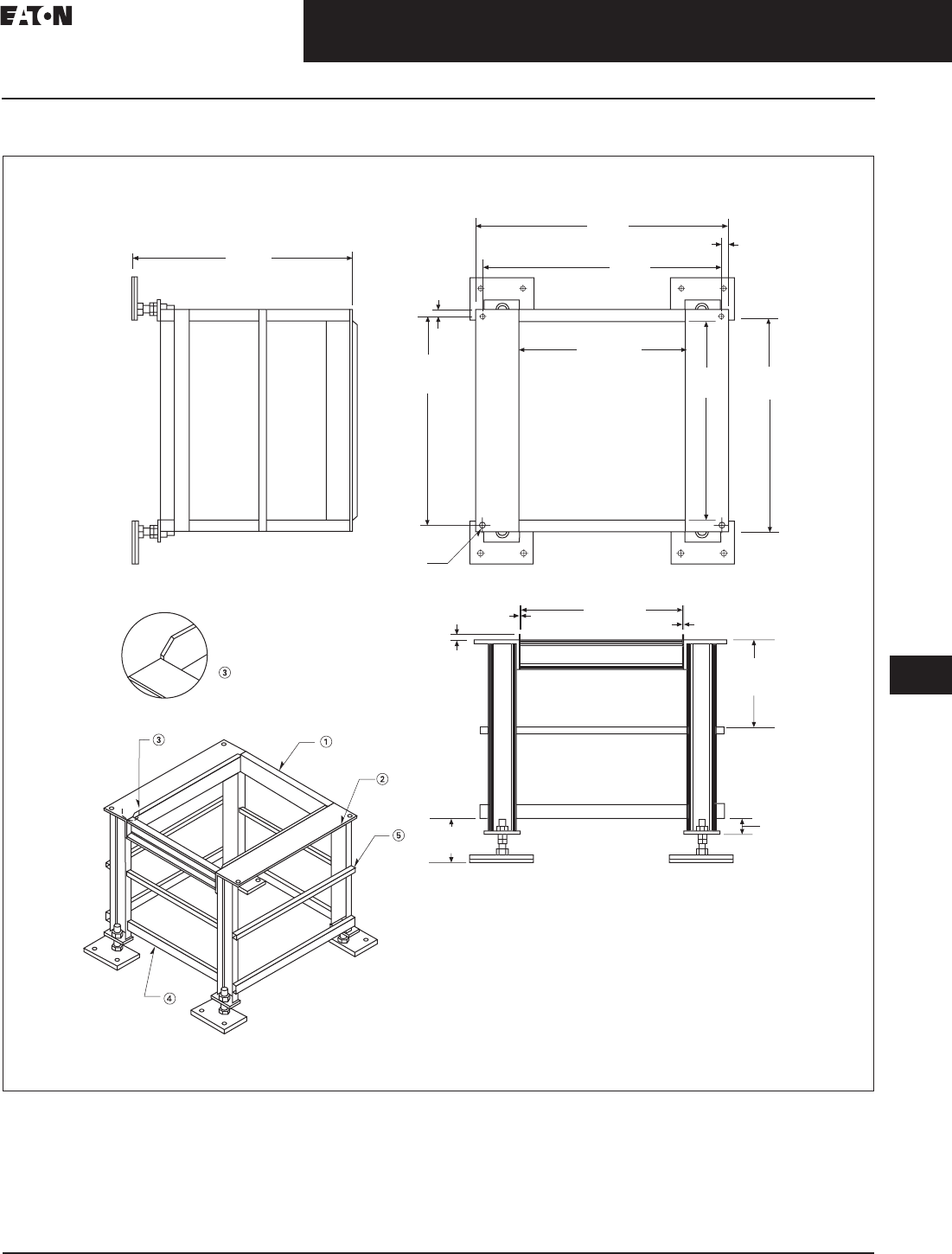 EATON

3

3

1

2

5

4