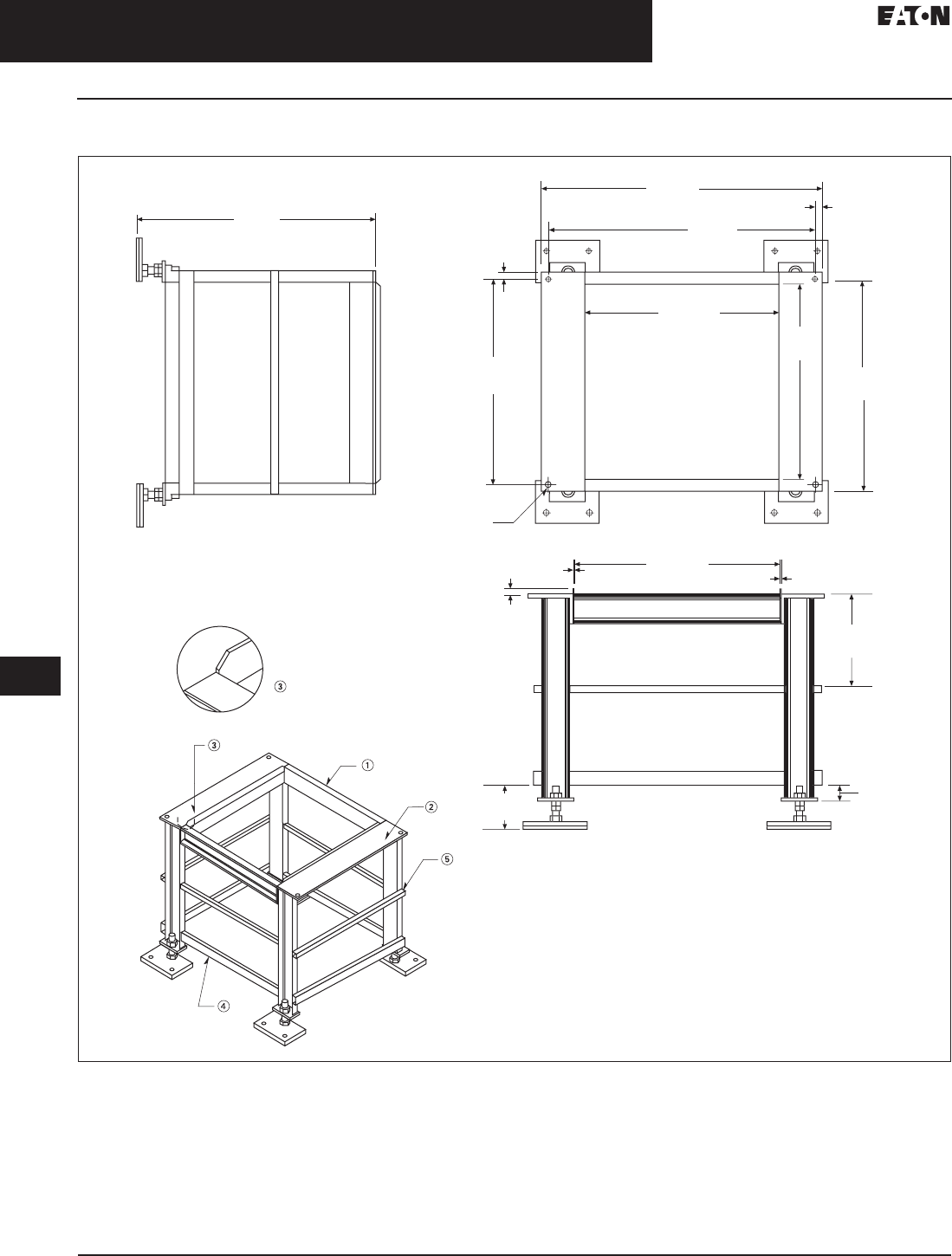 EATON

3

3

1

2

5

4