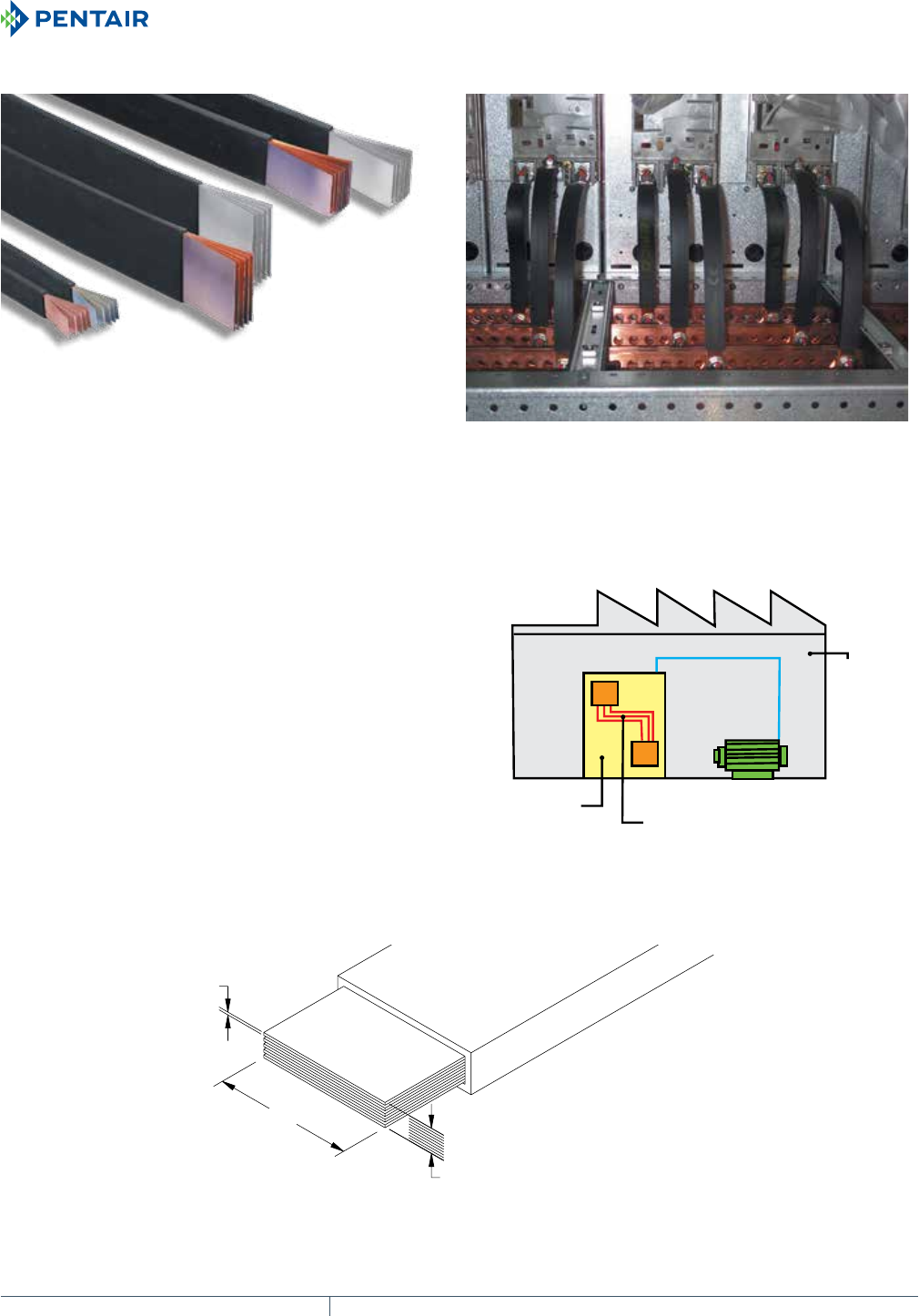 PENTAIR