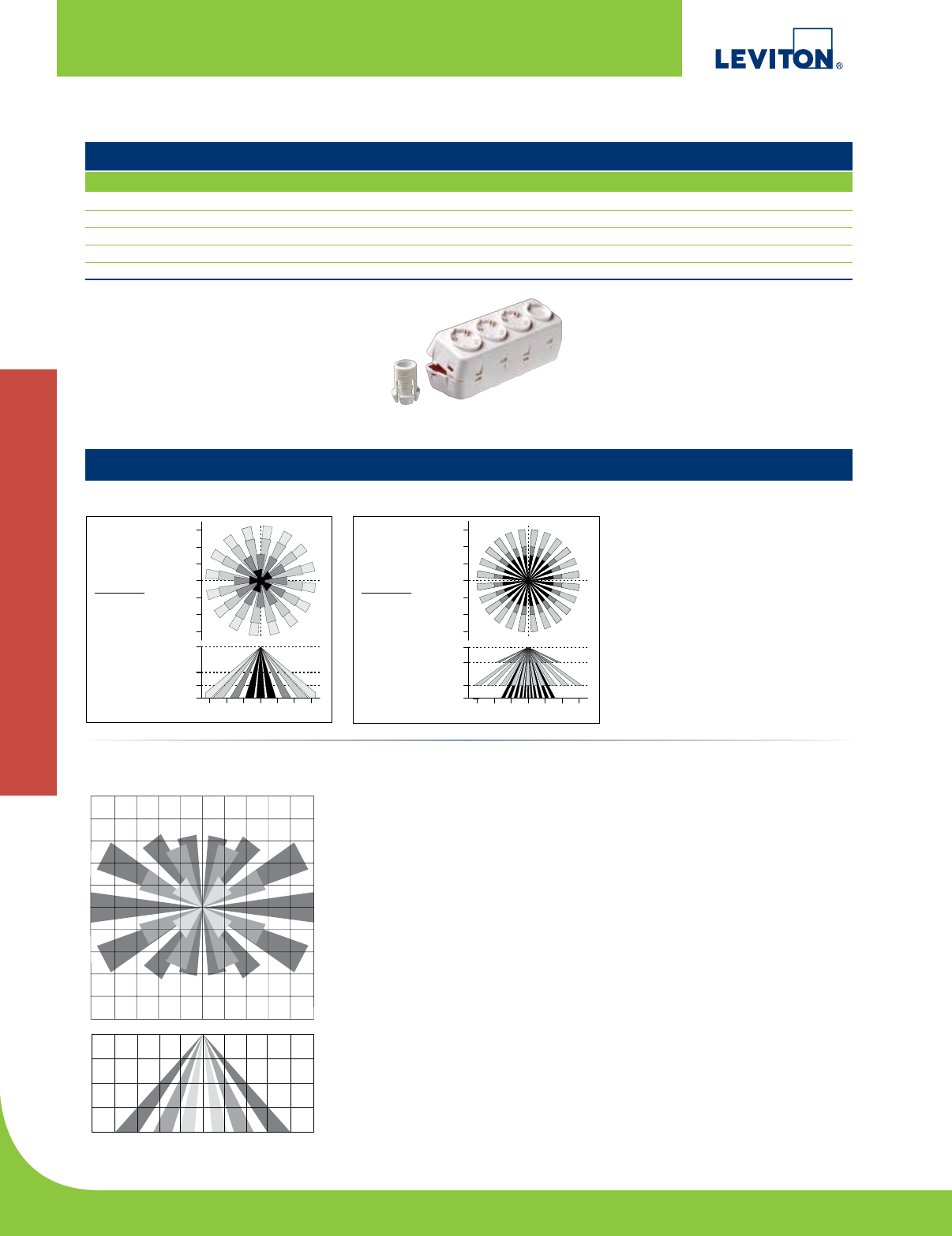 LEVITON®