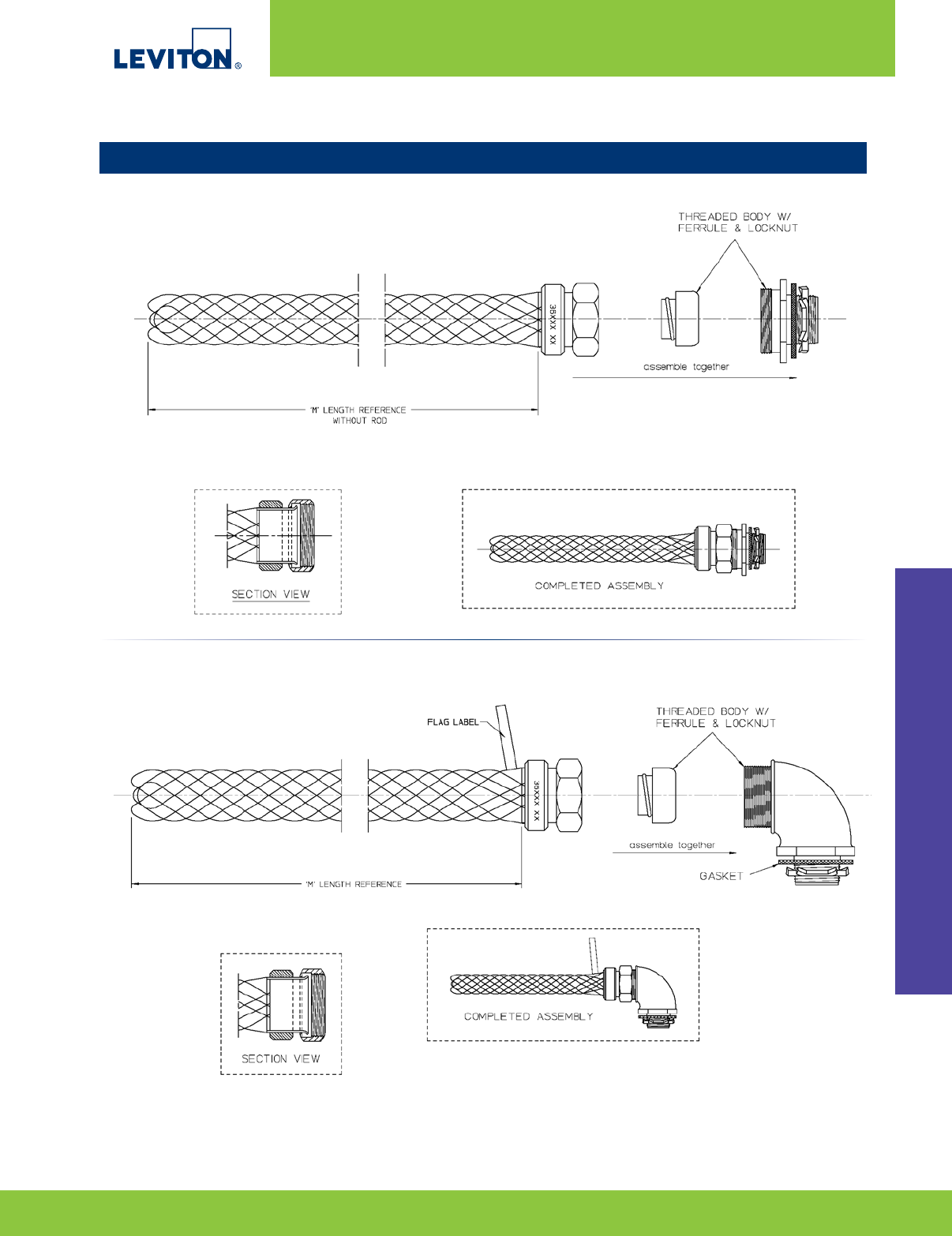 LEVITON®

THREADED BODY W/ FERRULE & LOCKNUT

36XXX XX

assemble together

'M' LENGTH REFERENCE WITHOUT ROD

SECTION VIEW

COMPLETED ASSEMBLY

FLAG LABEL

THREADED BODY W/ FERRULE & LOCKNUT

36XXX XX

assemble together

GASKET

'M' LENGTH REFERENCE

SECTION VIEW

COMPLETED ASSEMBLY