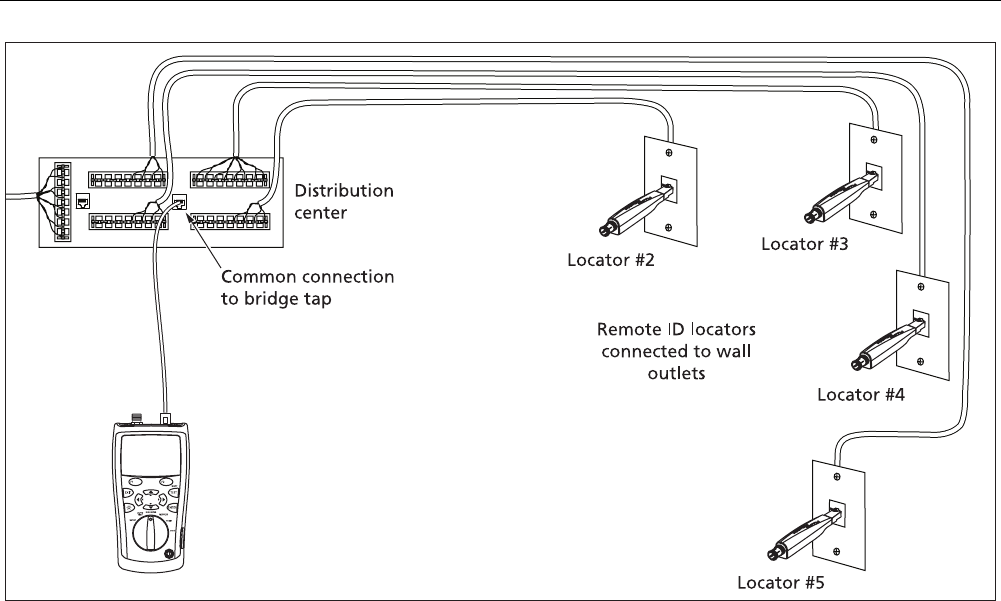 Distribution center

Common connection to bridge tap

Locator #2

Locator #3

Remote ID locators connected to wall outlets

Locator #4

Locator #5