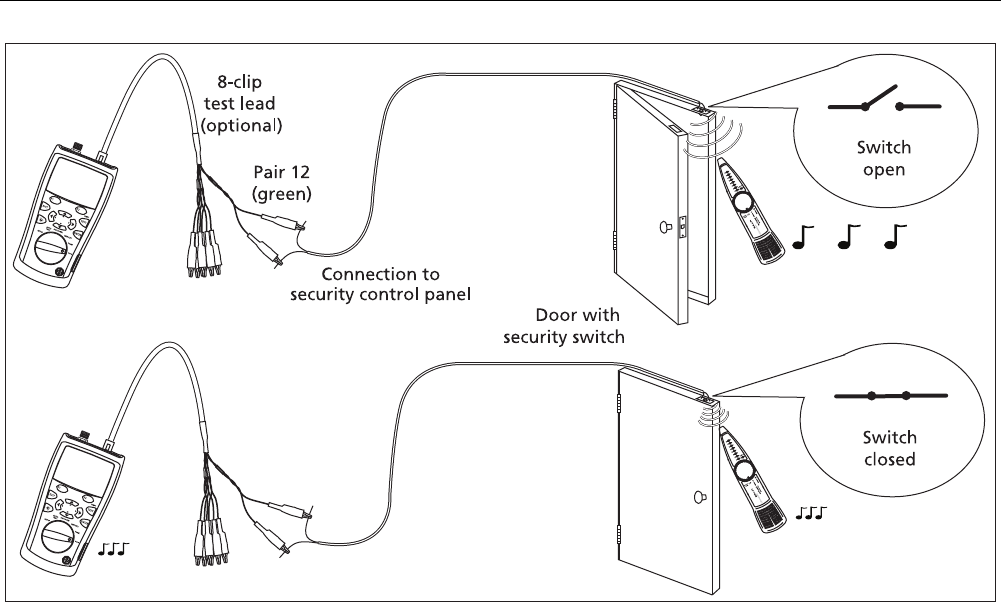 8-clip test lead (optional)

Pair 12 (green)

Connection to security control panel

Switch open

Door with security switch

Switch closed