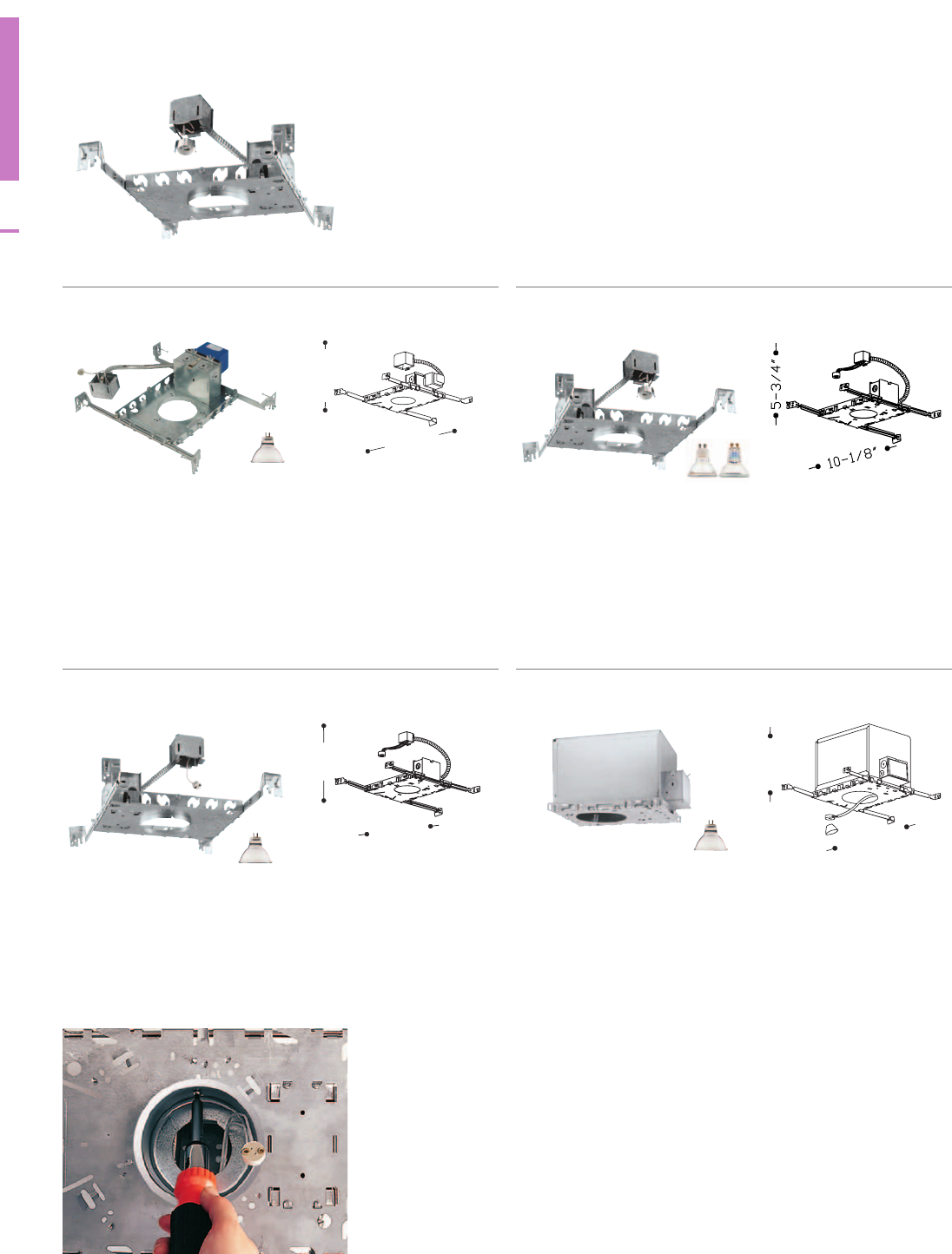 5-3/4"

10-1/8"