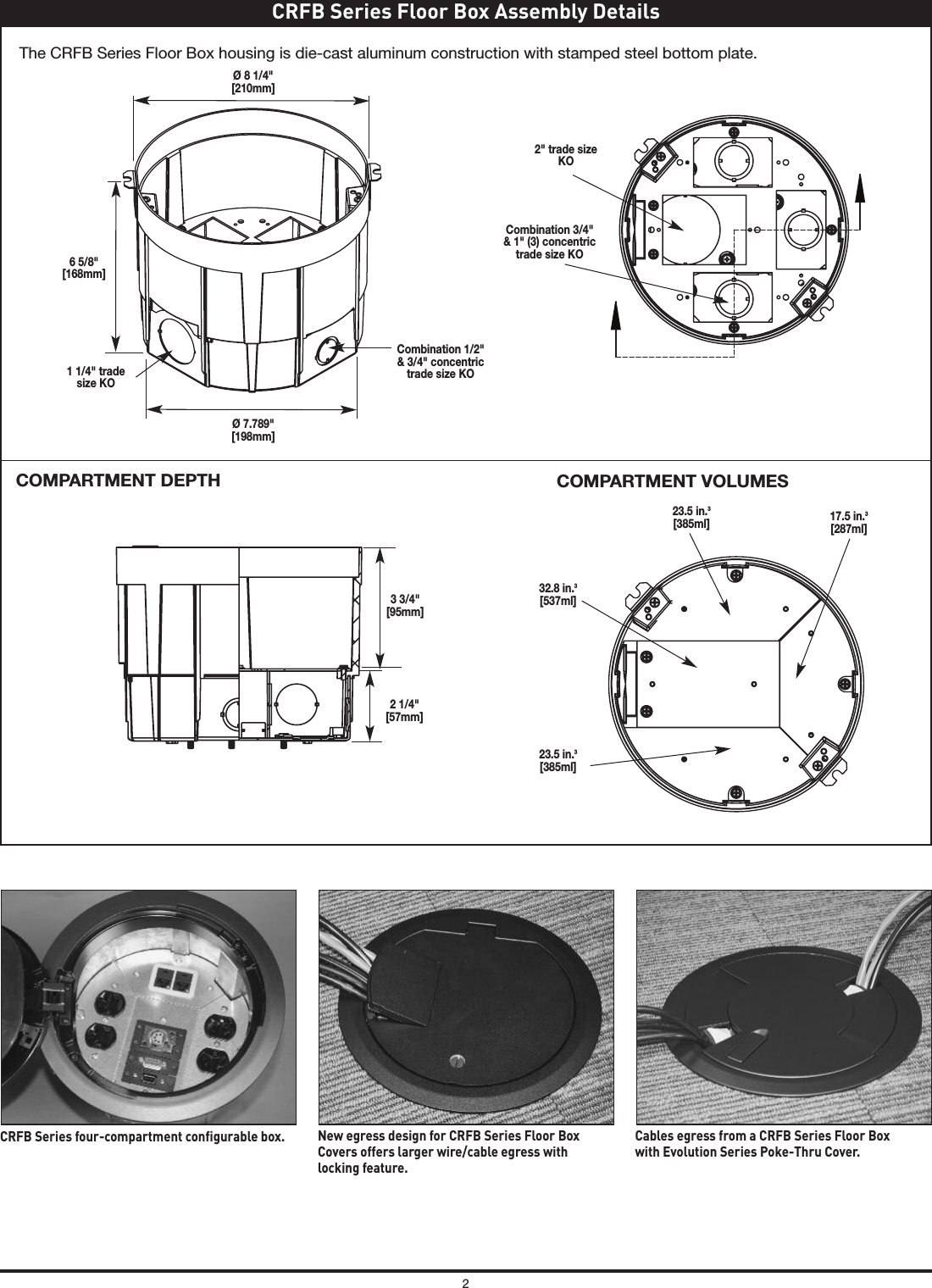 CRFB Series Floor Box Assembly Details

The CRFB Series Floor Box housing is die-cast aluminum construction with stamped steel bottom plate.

Ø 8 1/4"
[210mm]

6 5/8"
[168mm]

1 1/4" trade size KO

Combination 1/2" & 3/4" concentric trade size KO

Ø 7.789"
[198mm]

2" trade size KO

Combination 3/4" & 1" (3) concentric trade size KO

COMPARTMENT DEPTH

3 3/4"
[95mm]

2 1/4"
[57mm]

COMPARTMENT VOLUMES

23.5 in.³
[385ml]

17.5 in.³
[287ml]

32.8 in.³
[537ml]

23.5 in.³
[385ml]

CRFB Series four-compartment configurable box.

New egress design for CRFB Series Floor Box Covers offers larger wire/cable egress with locking feature.

Cables egress from a CRFB Series Floor Box with Evolution Series Poke-Thru Cover.

2