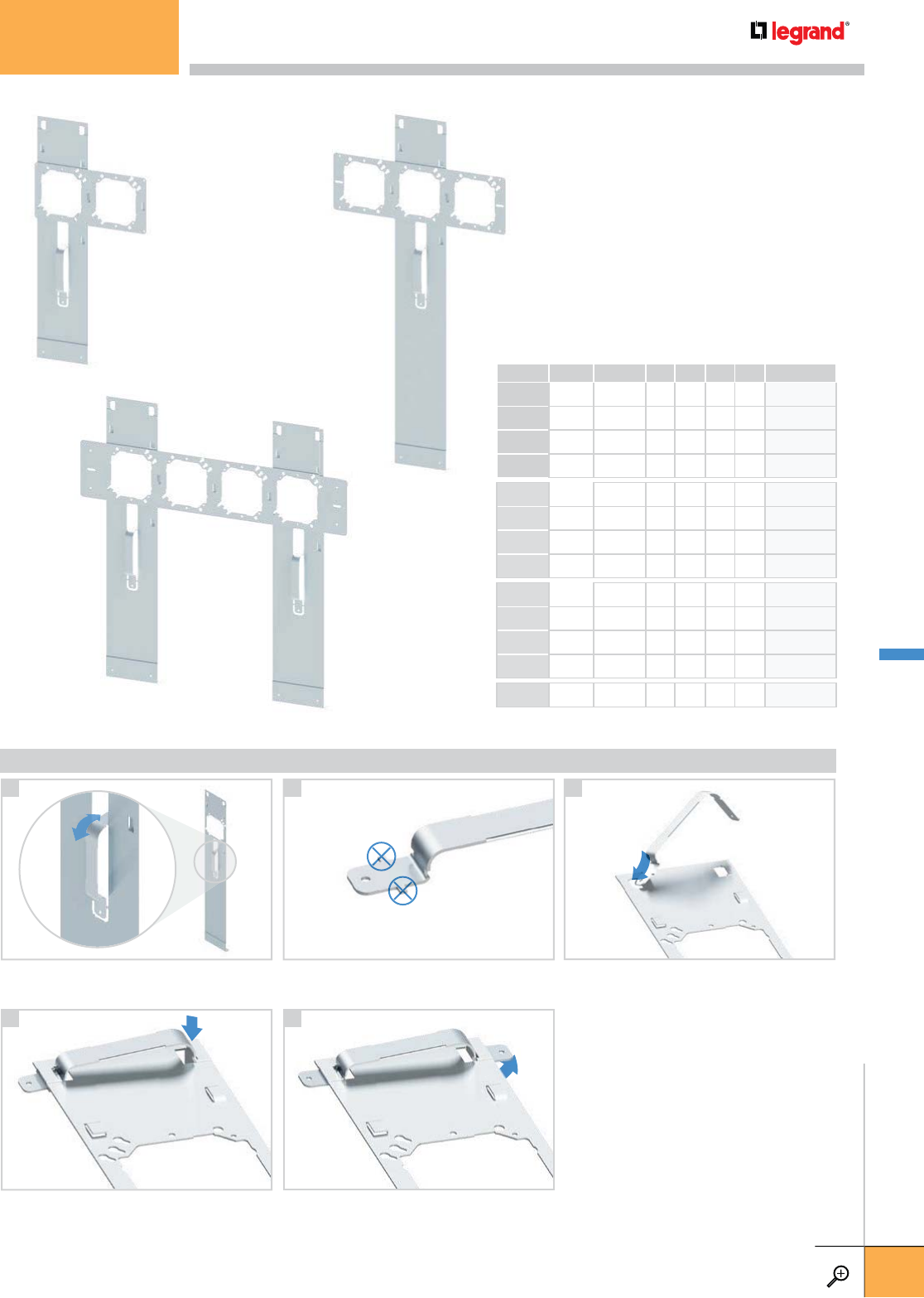 legrand®