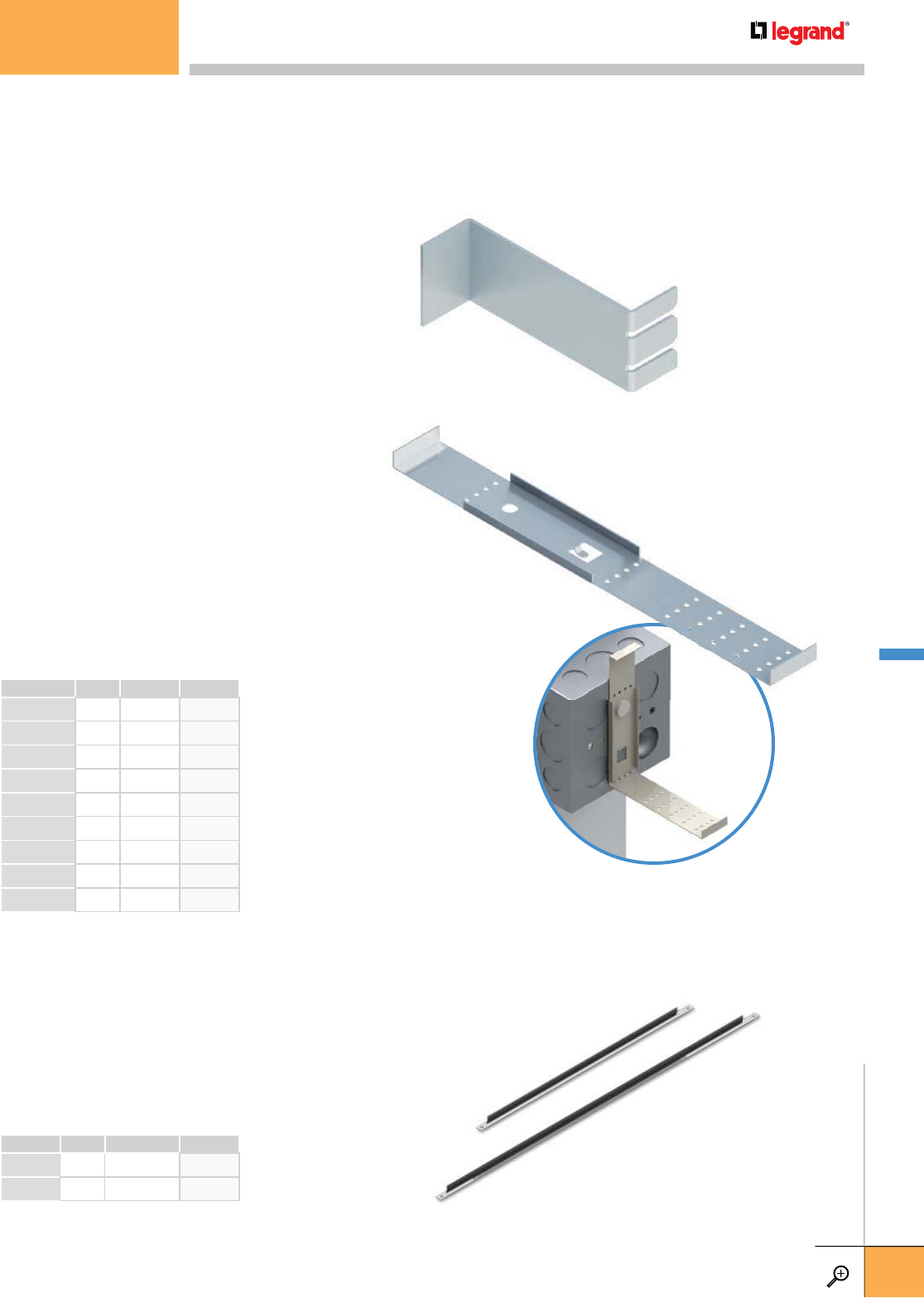 legrand®