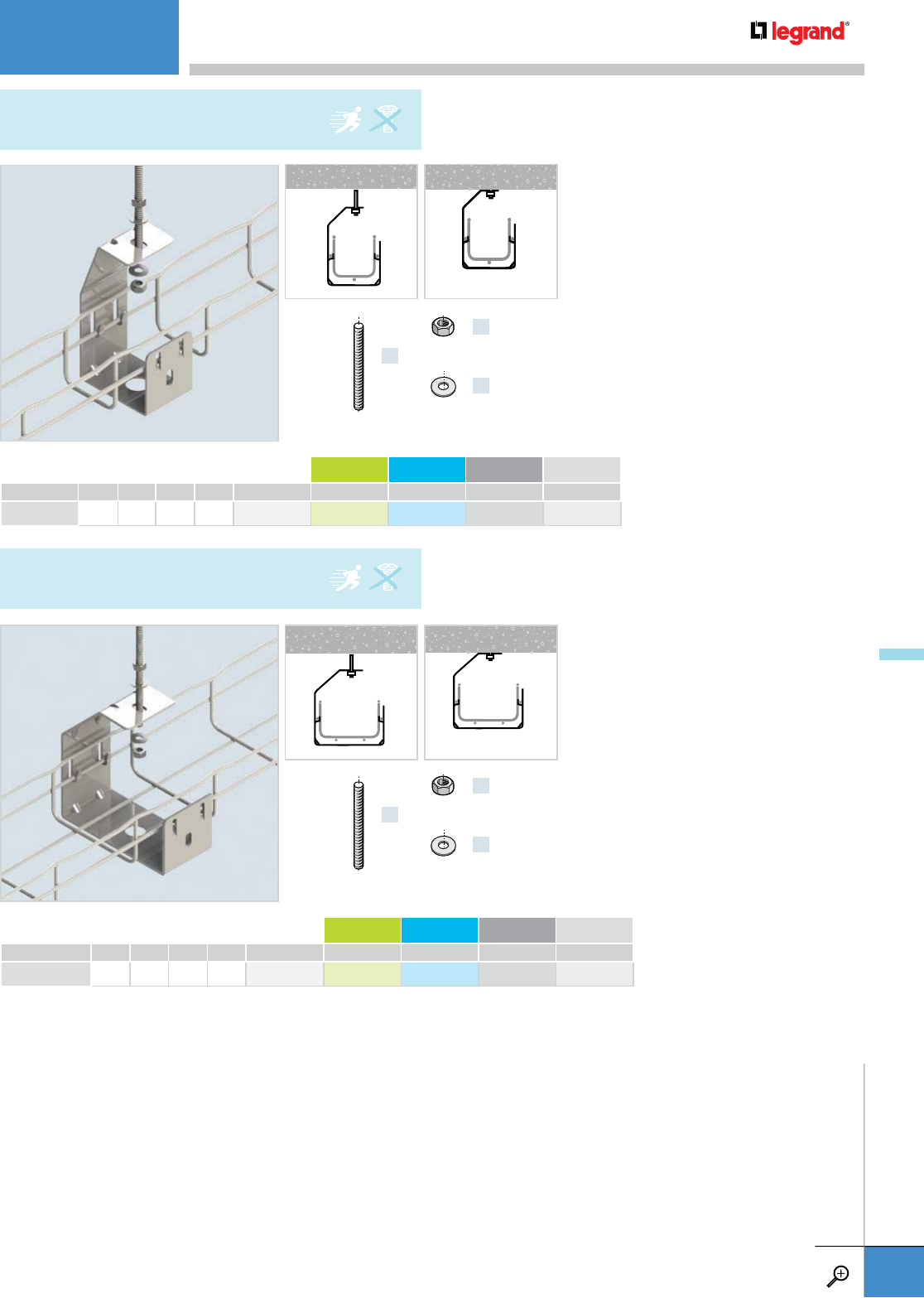 legrand®