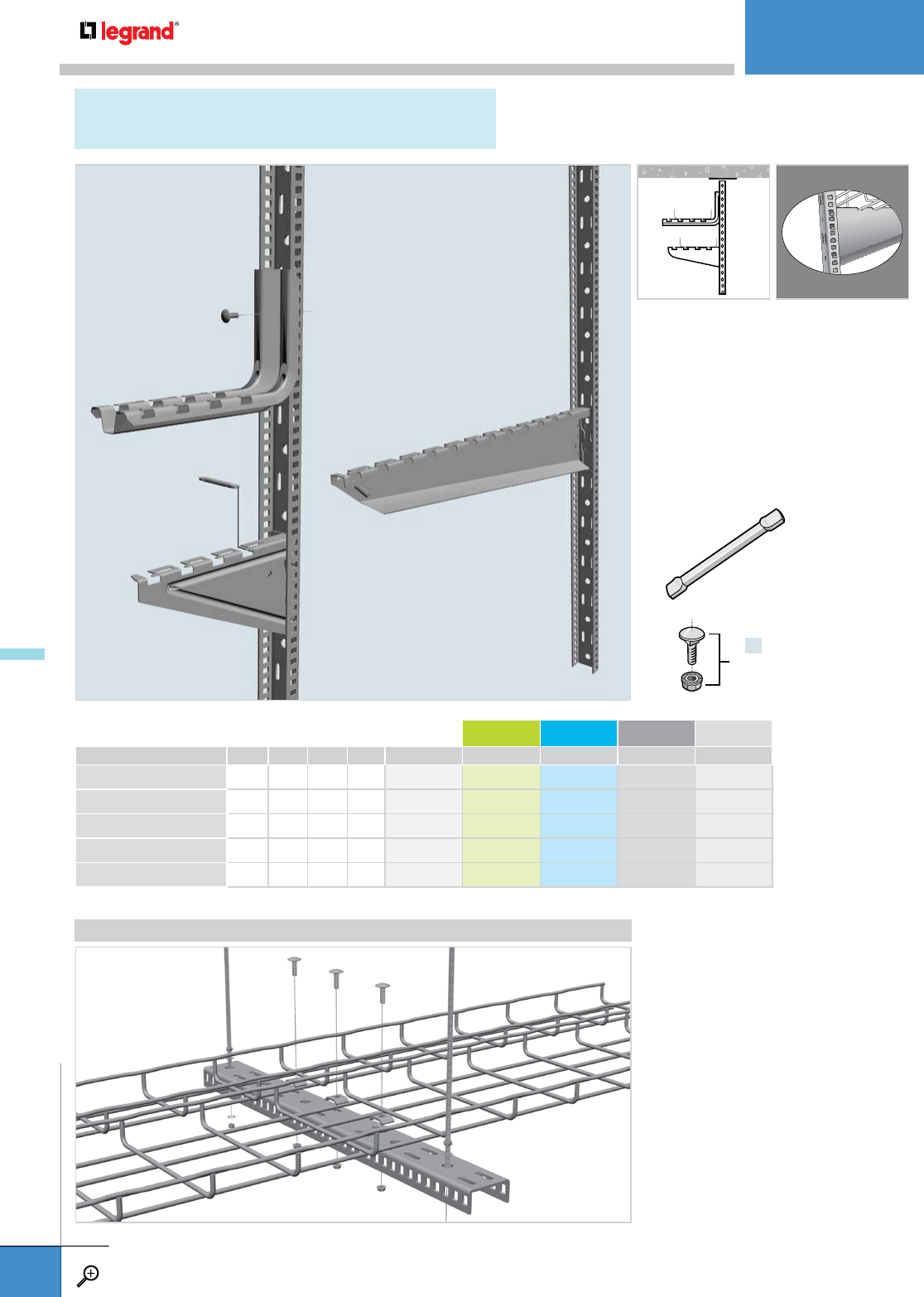 legrand®