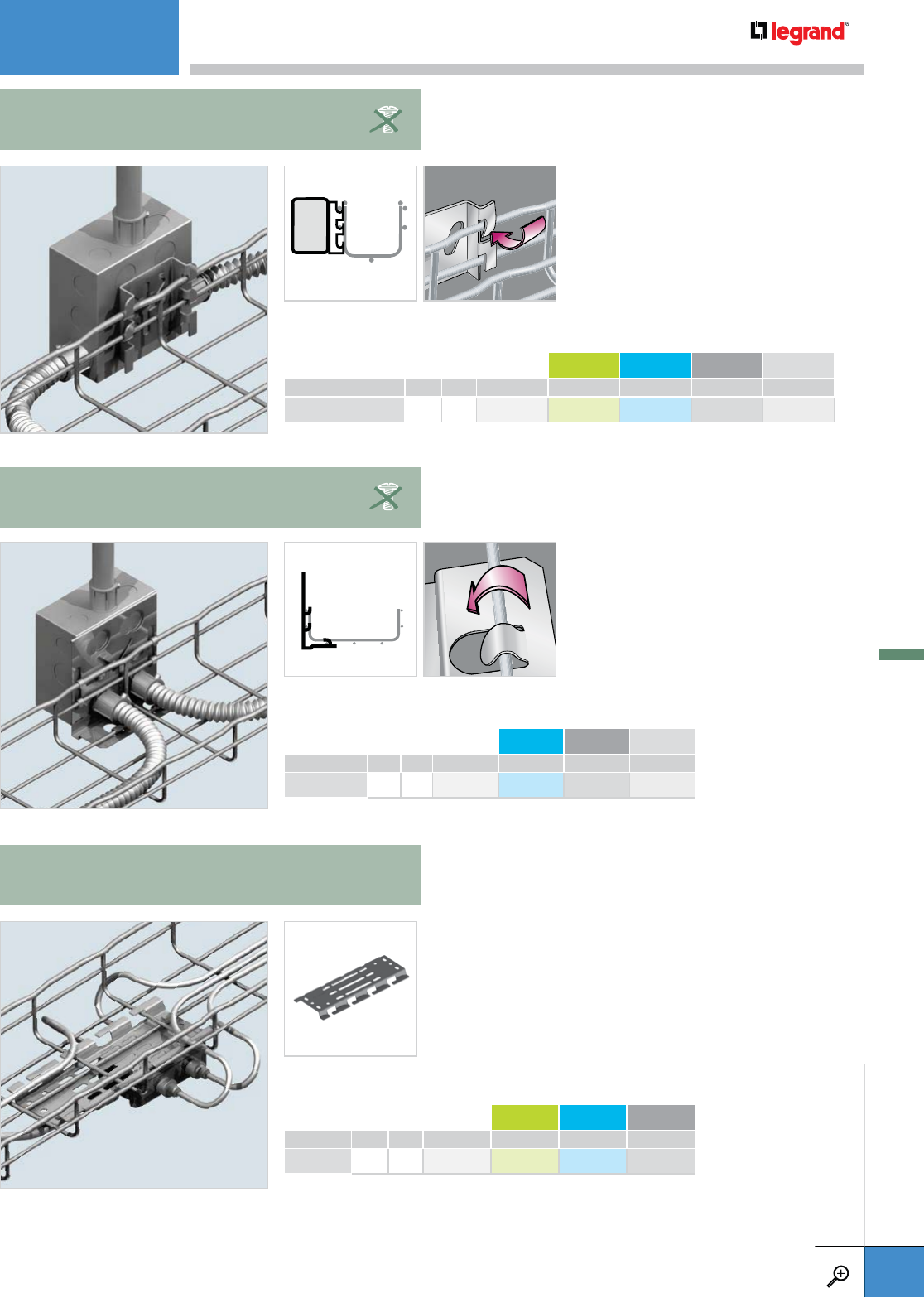 legrand®