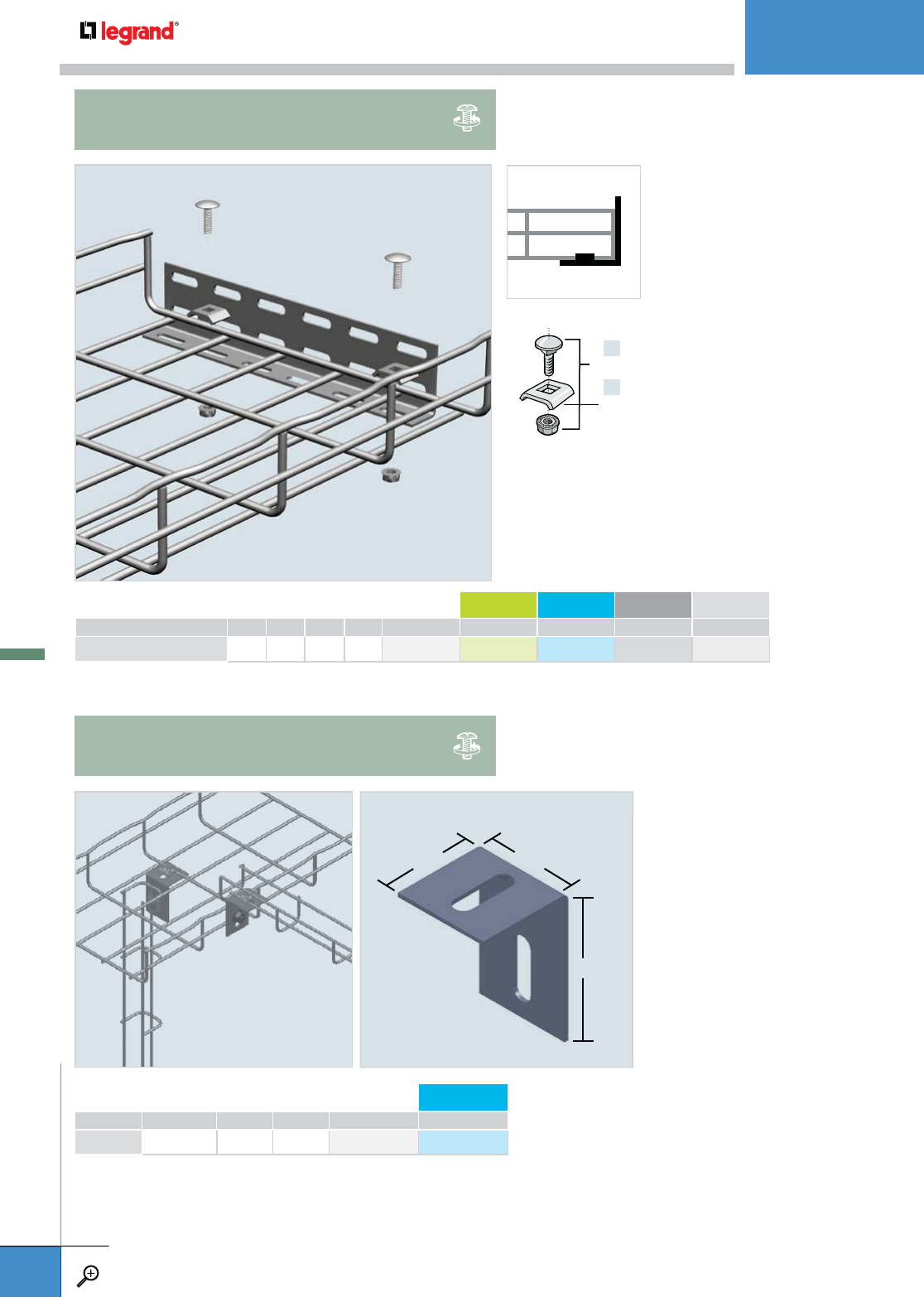 legrand®