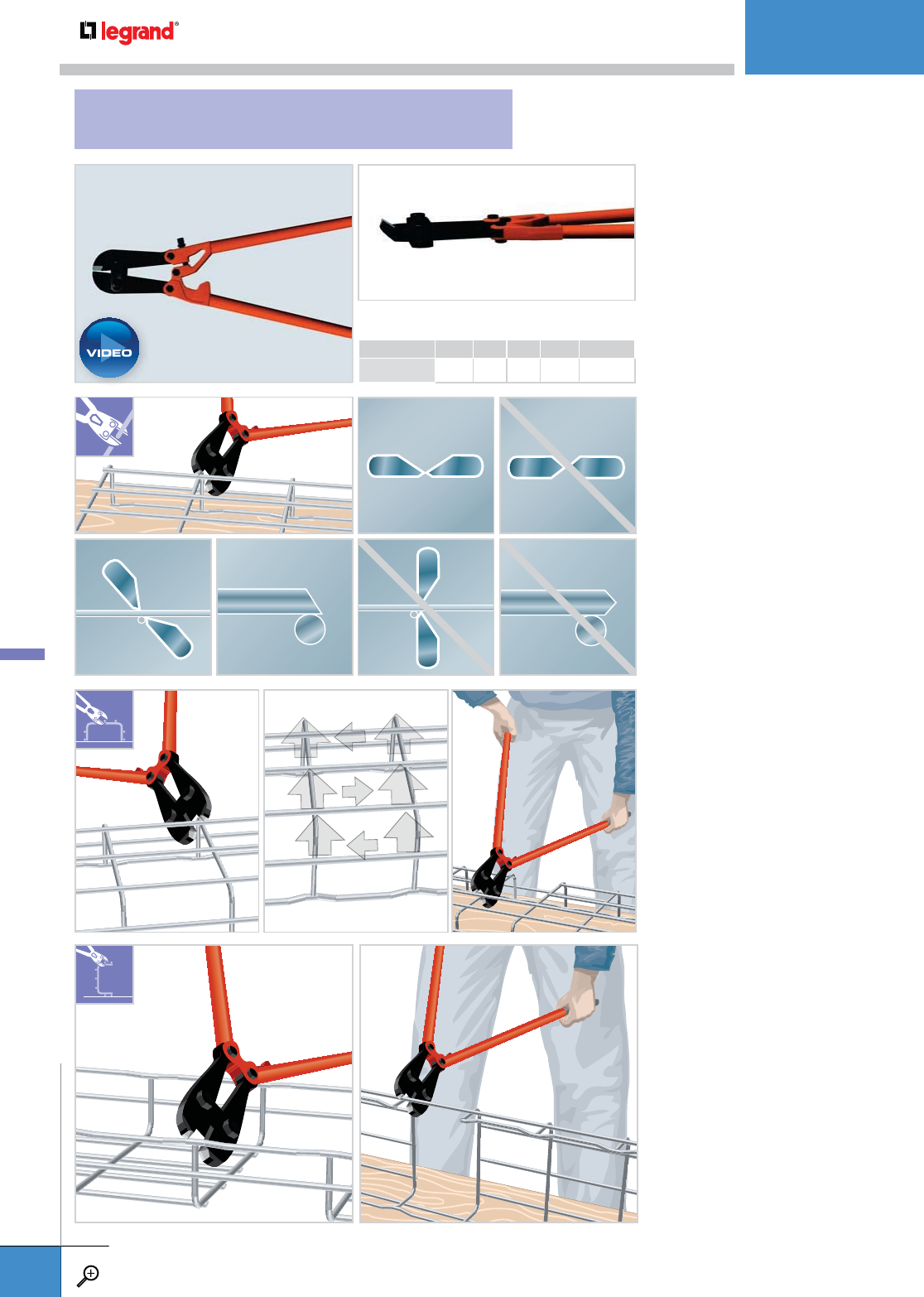 legrand®

VIDEO