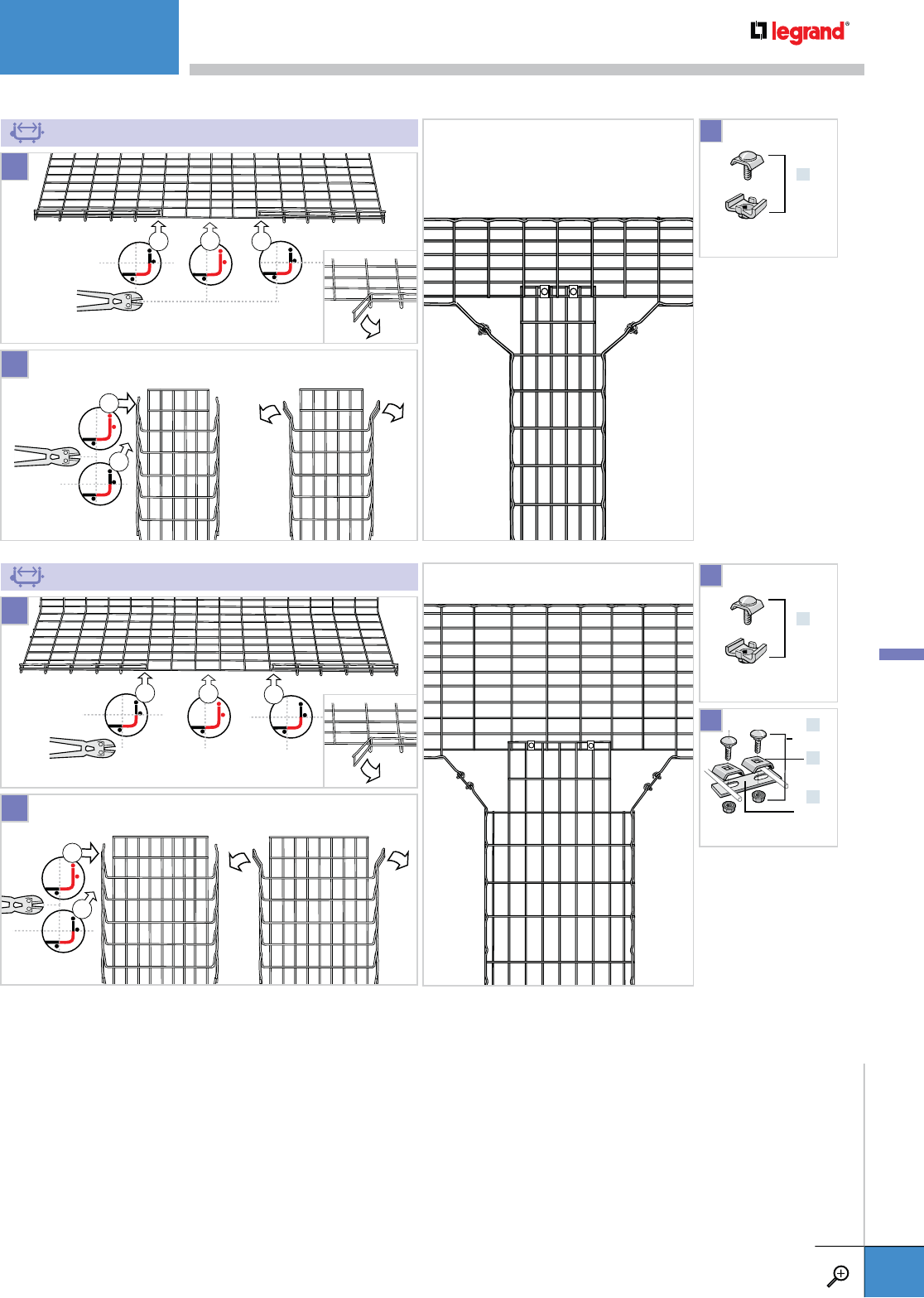 legrand®