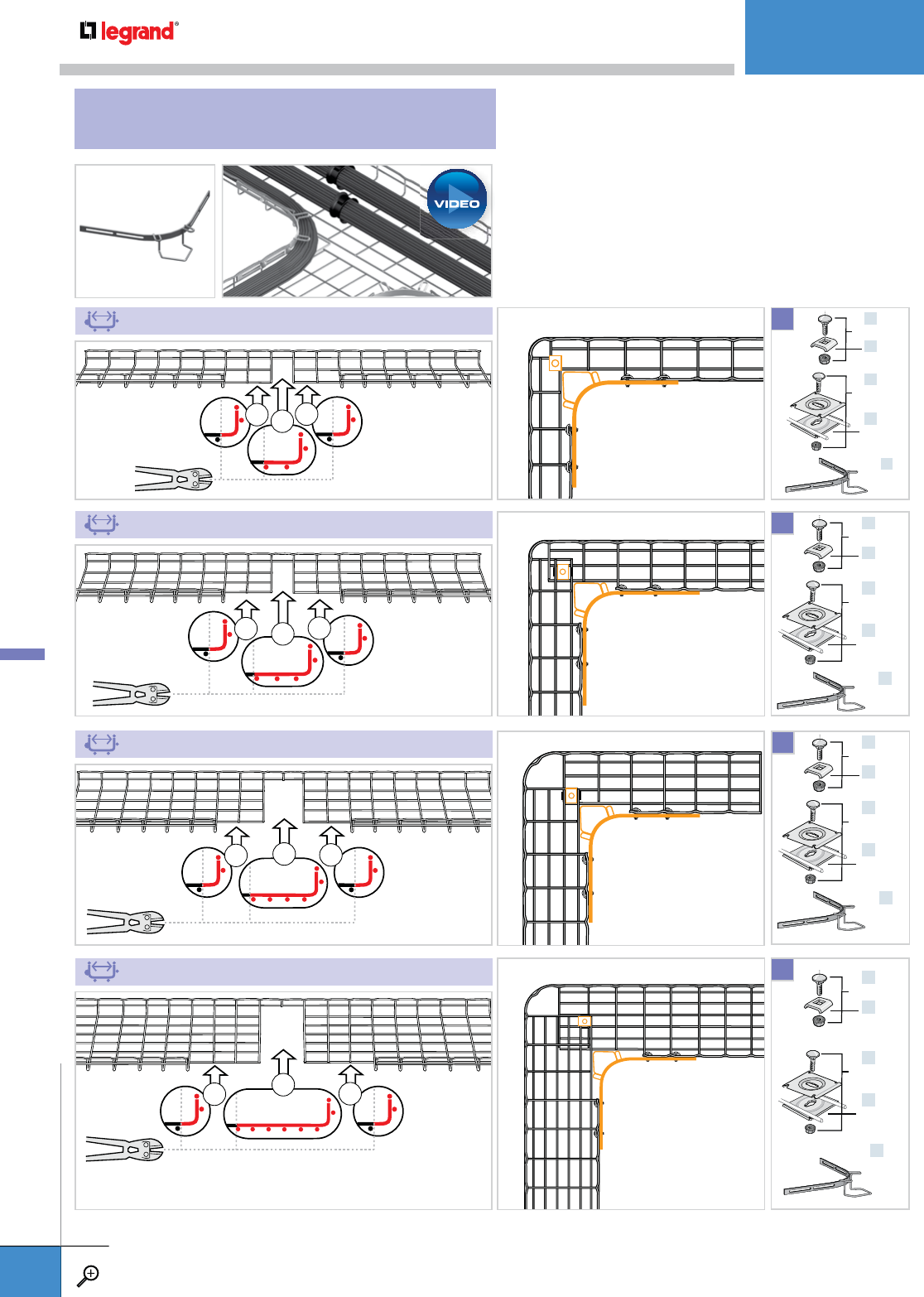 legrand®

VIDEO