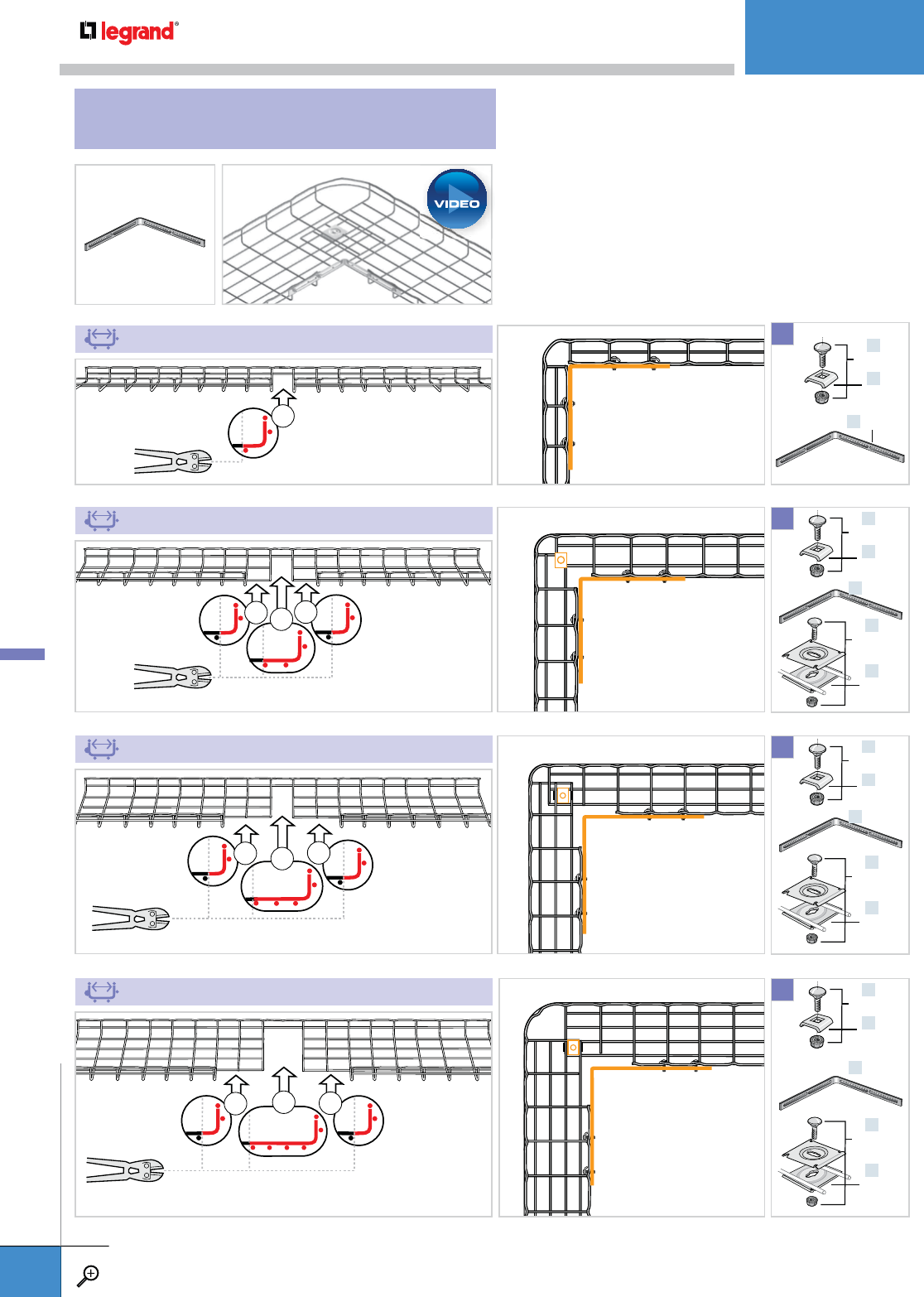 legrand®

VIDEO