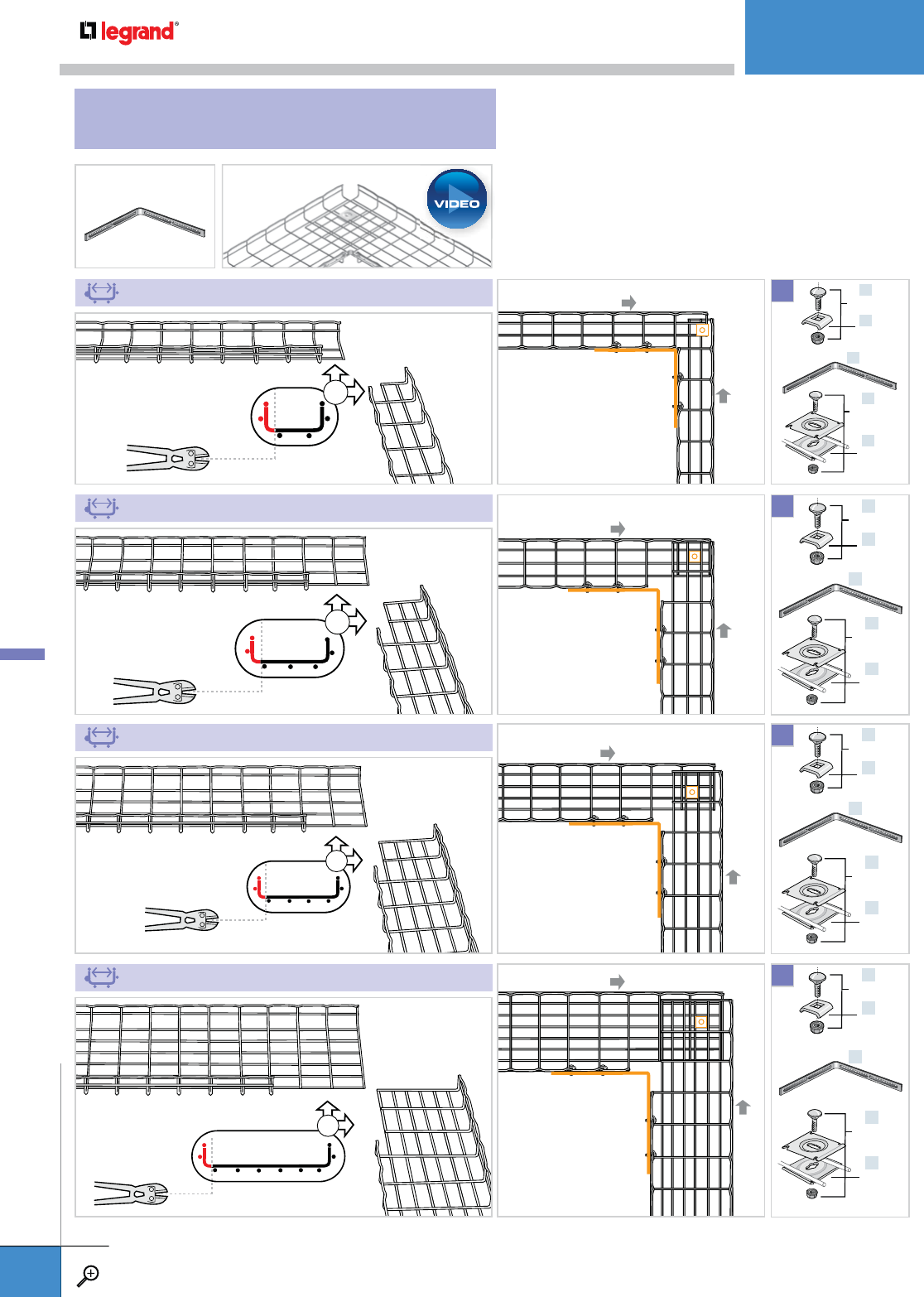 legrand®

VIDEO