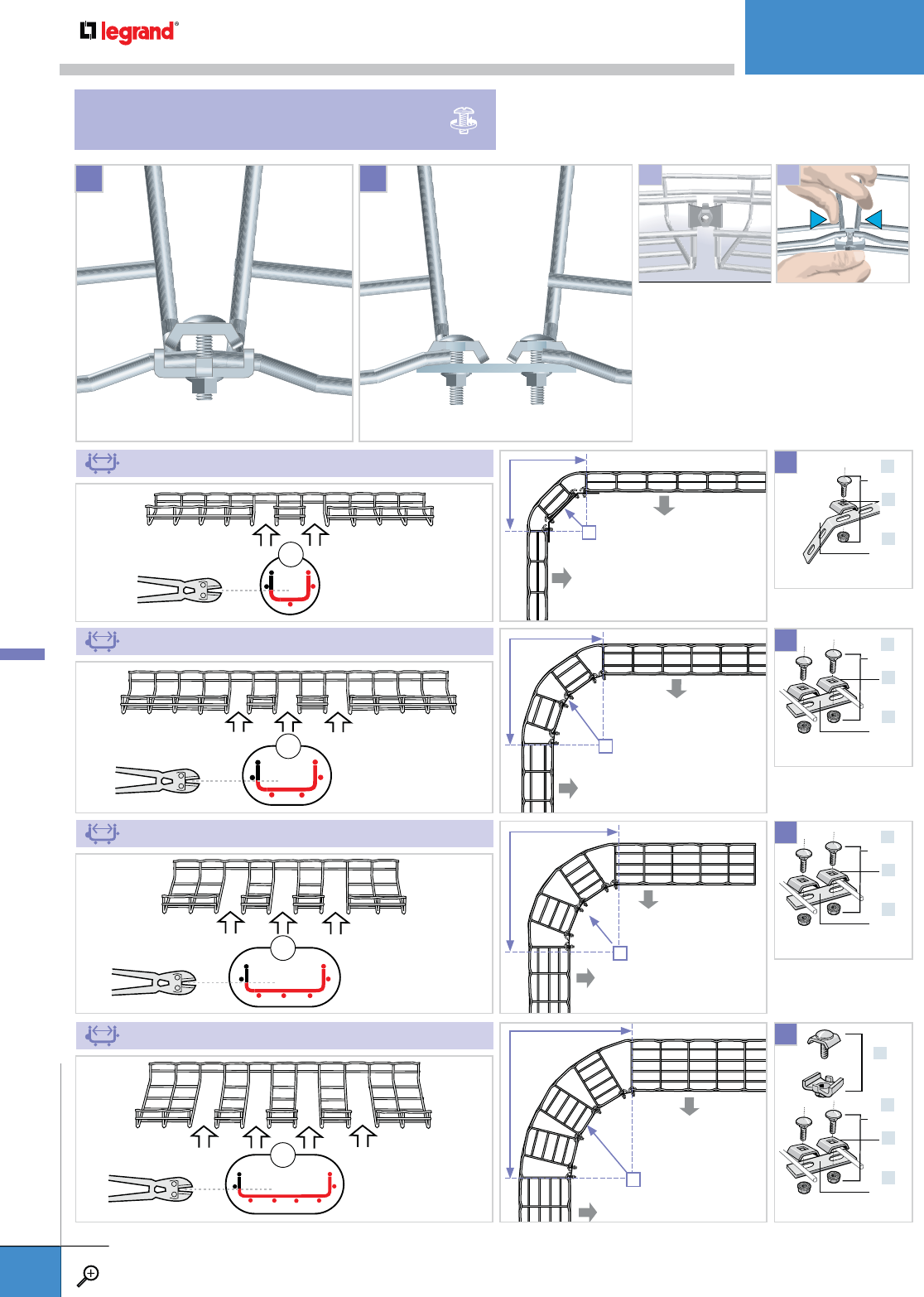 legrand®