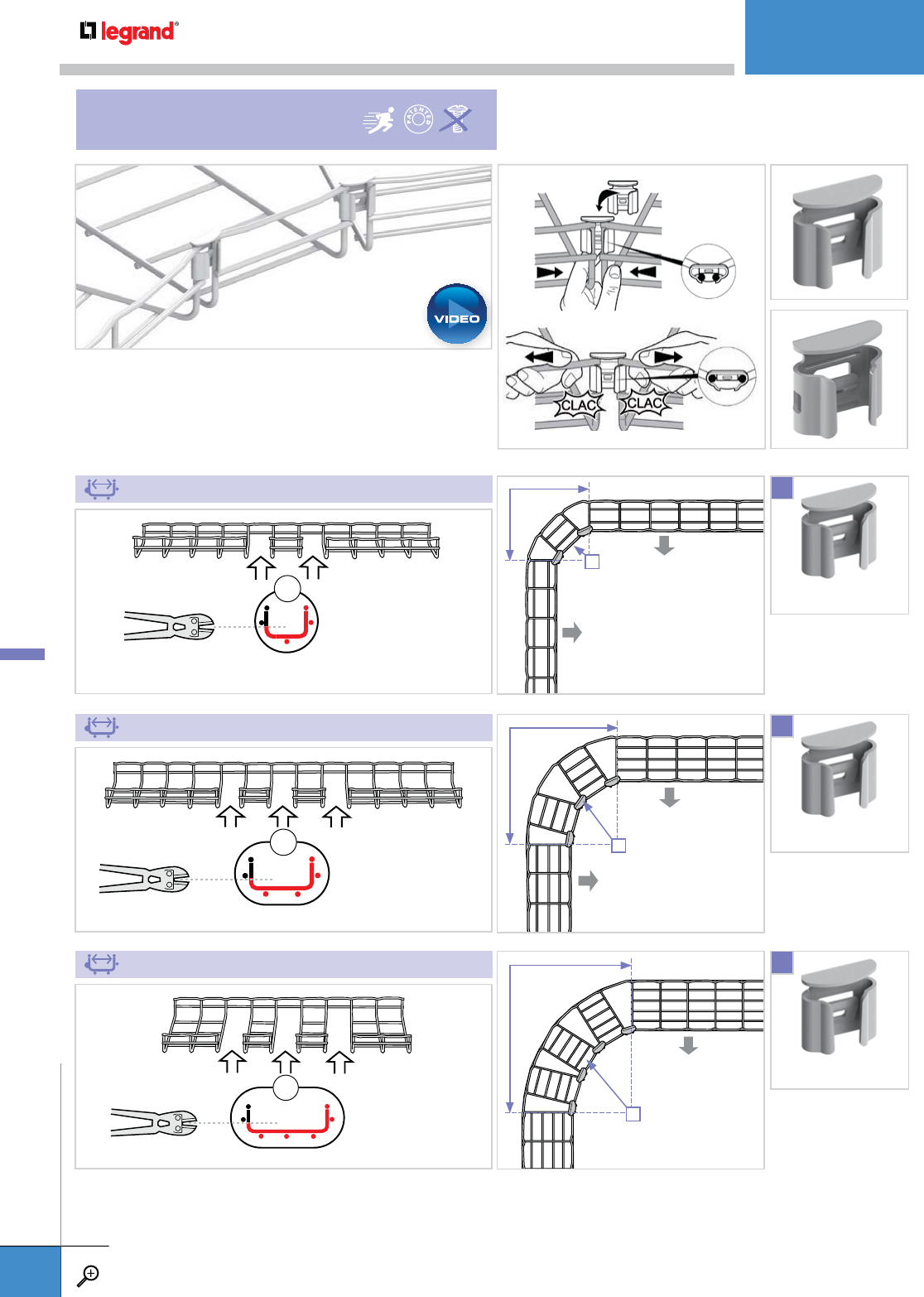 legrand®

PATENTED

VIDEO

CLAC CLAC