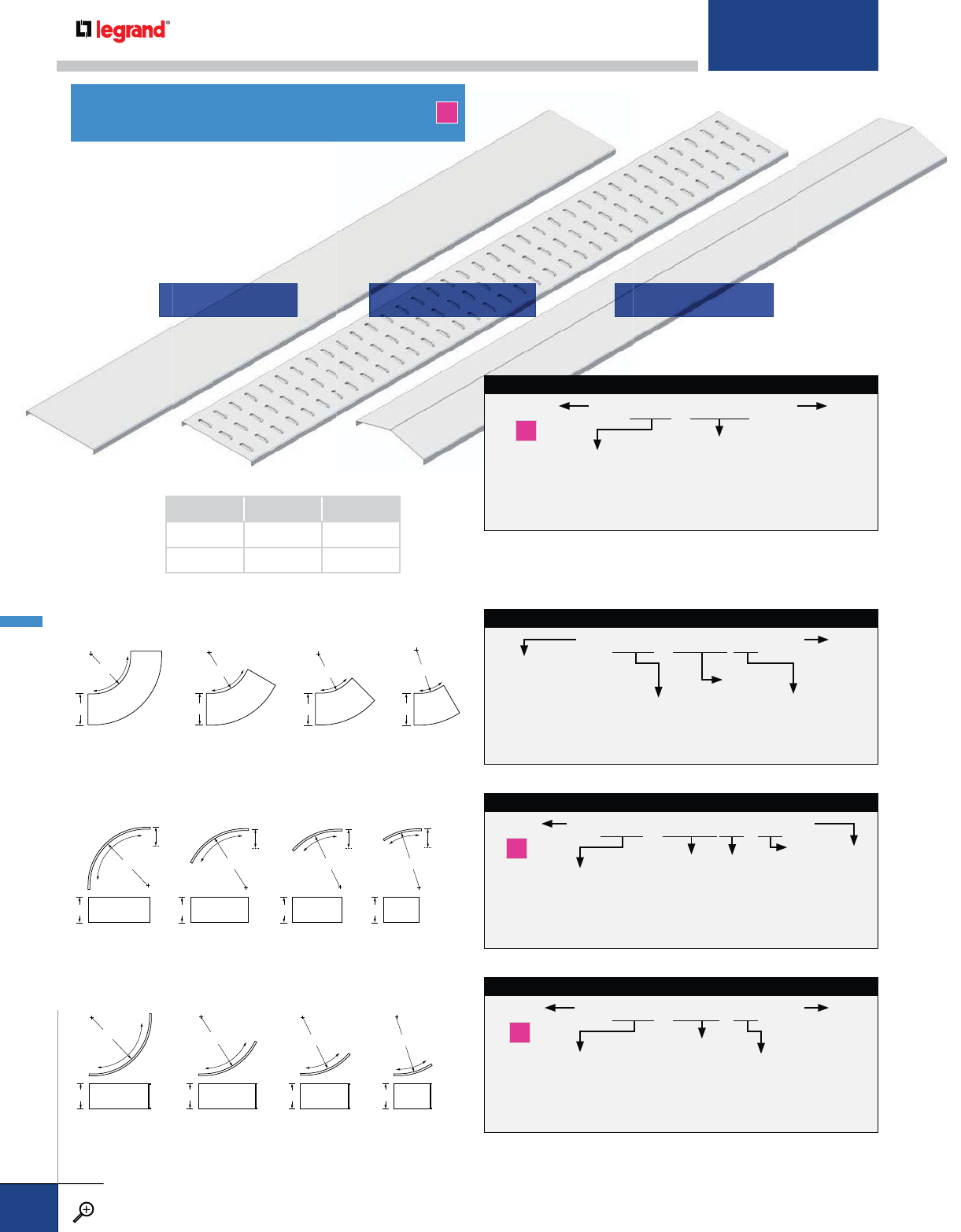 legrand®