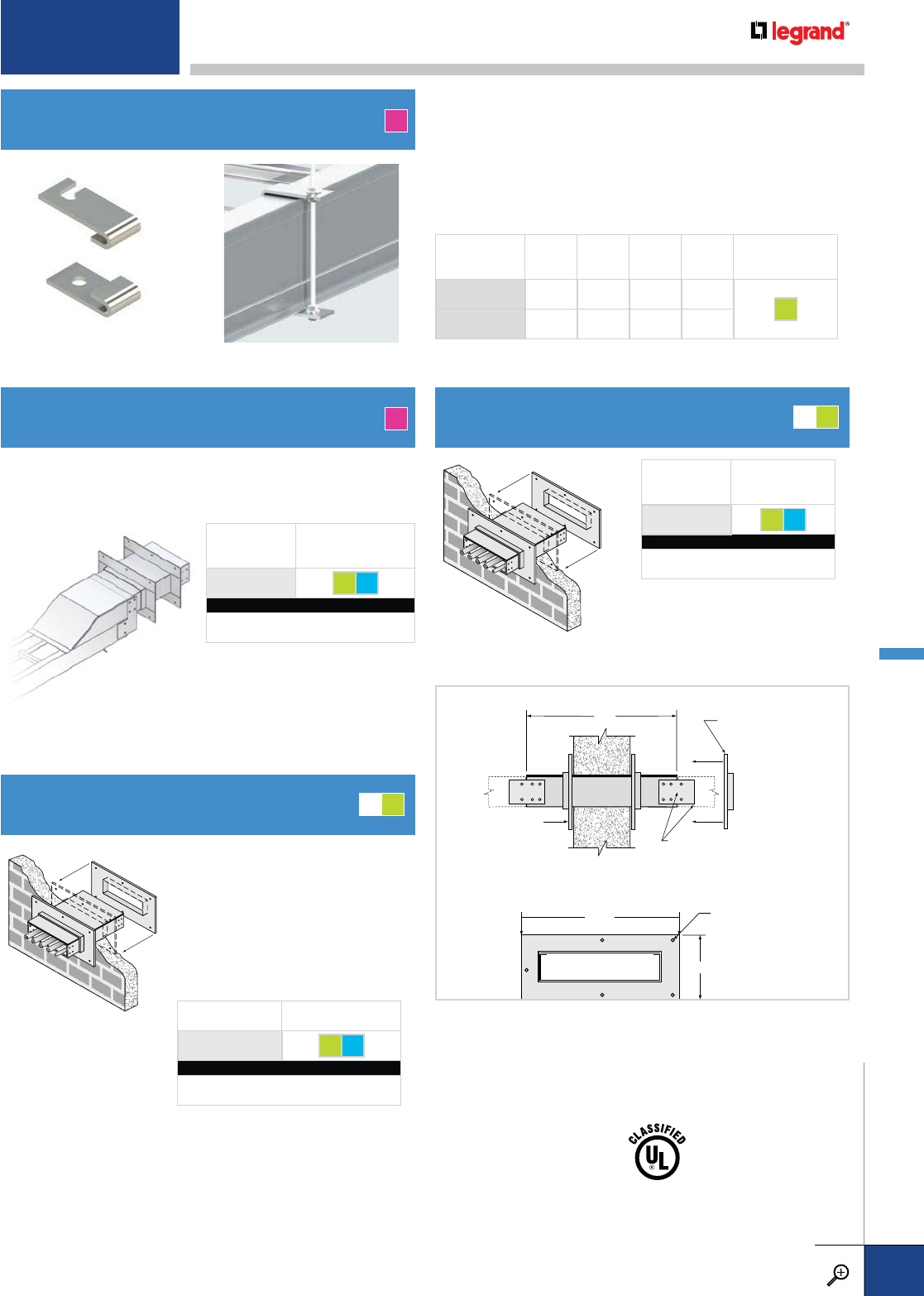 legrand®

CLASSIFIED
UL