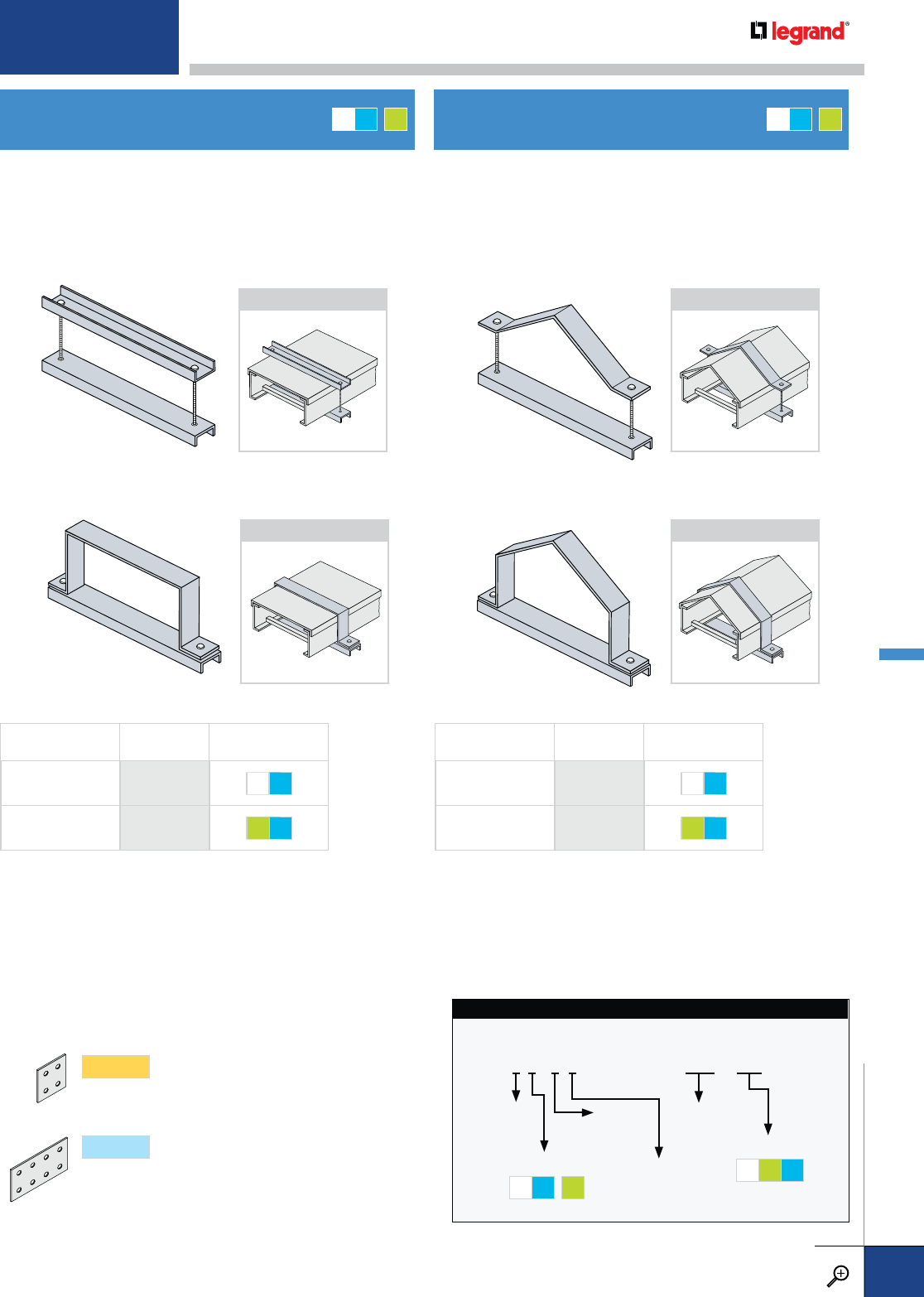 legrand®