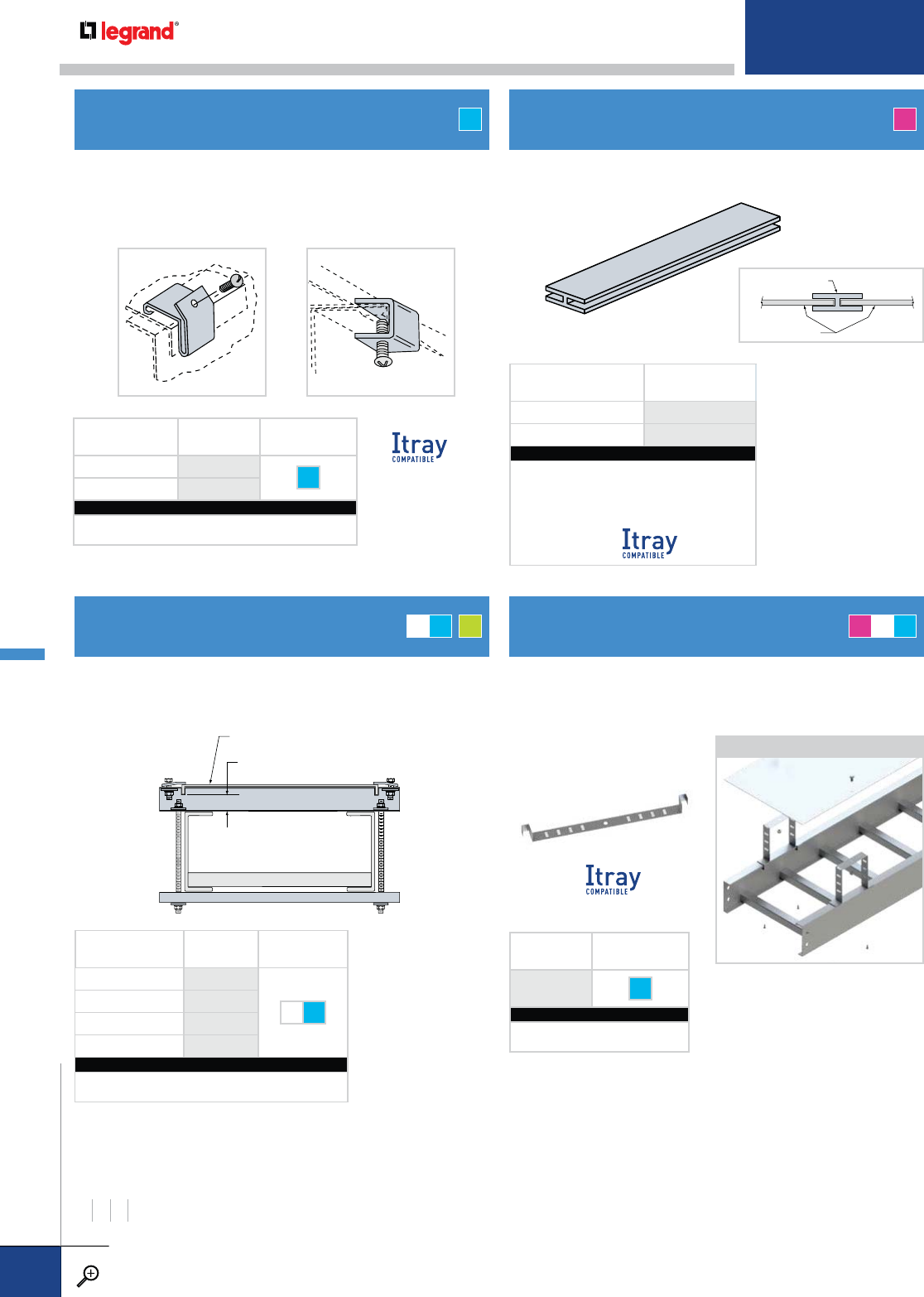 legrand®

Itray
COMPATIBLE

Itray
COMPATIBLE

Itray
COMPATIBLE