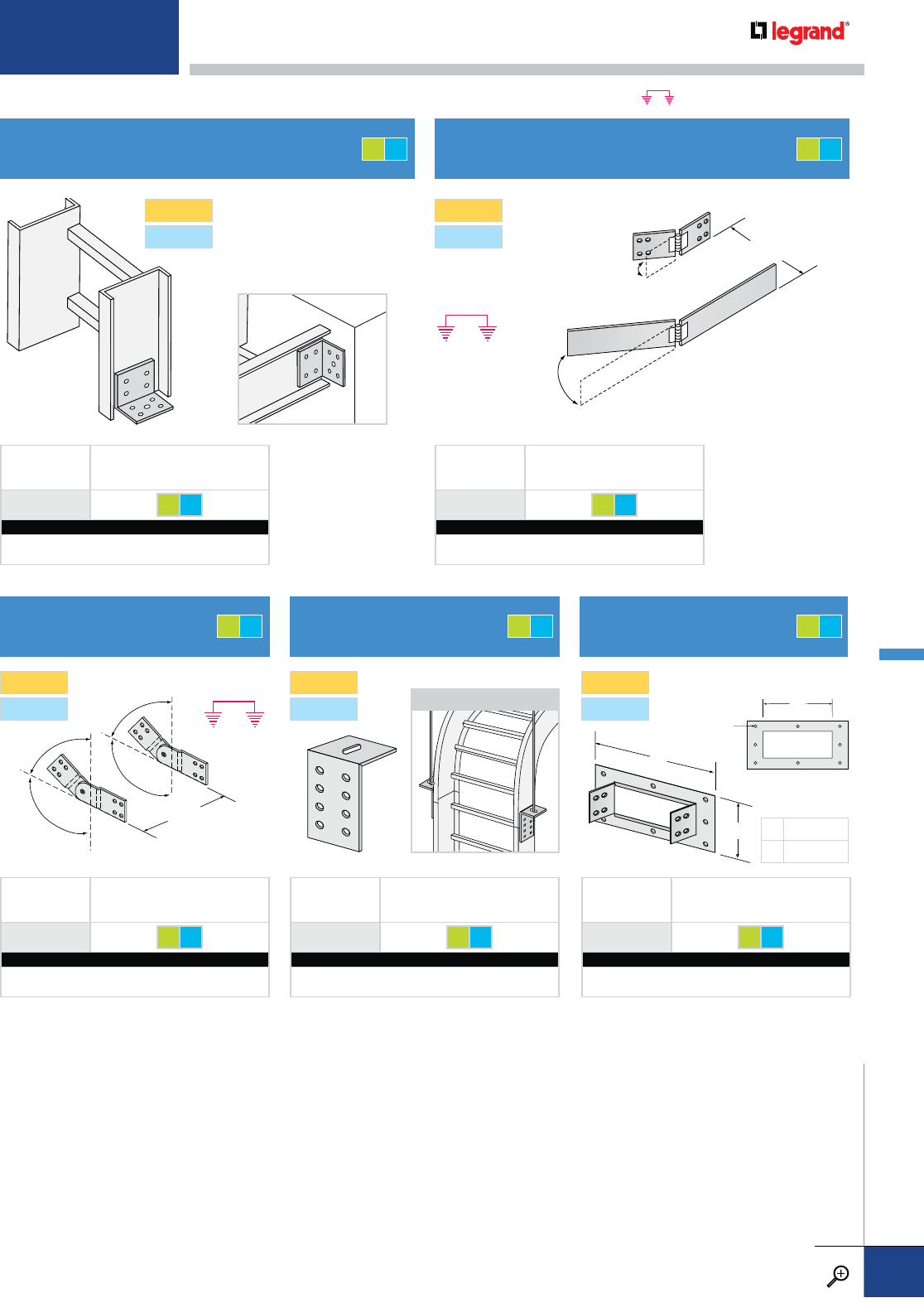 legrand®