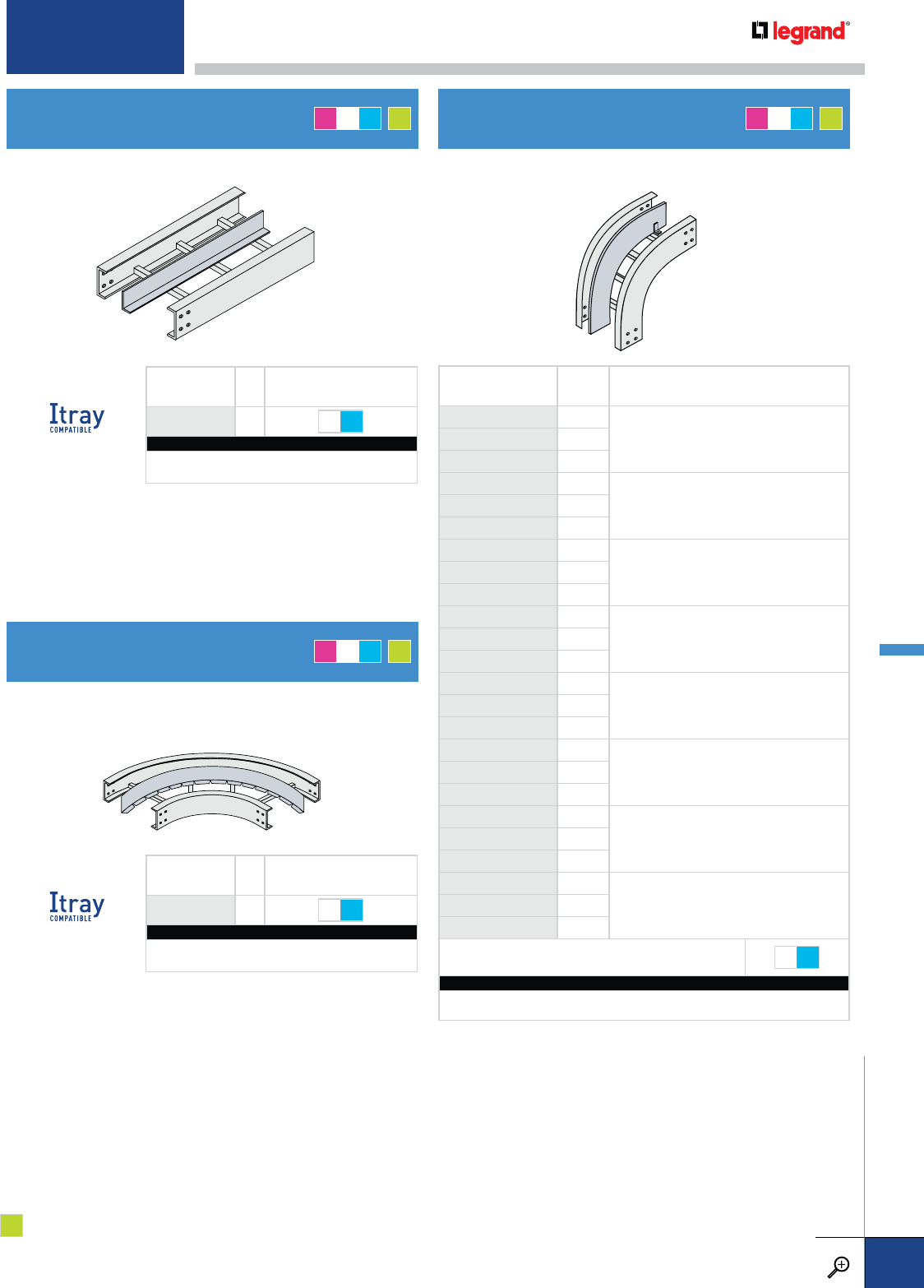 legrand®

Itray
COMPATIBLE

Itray
COMPATIBLE