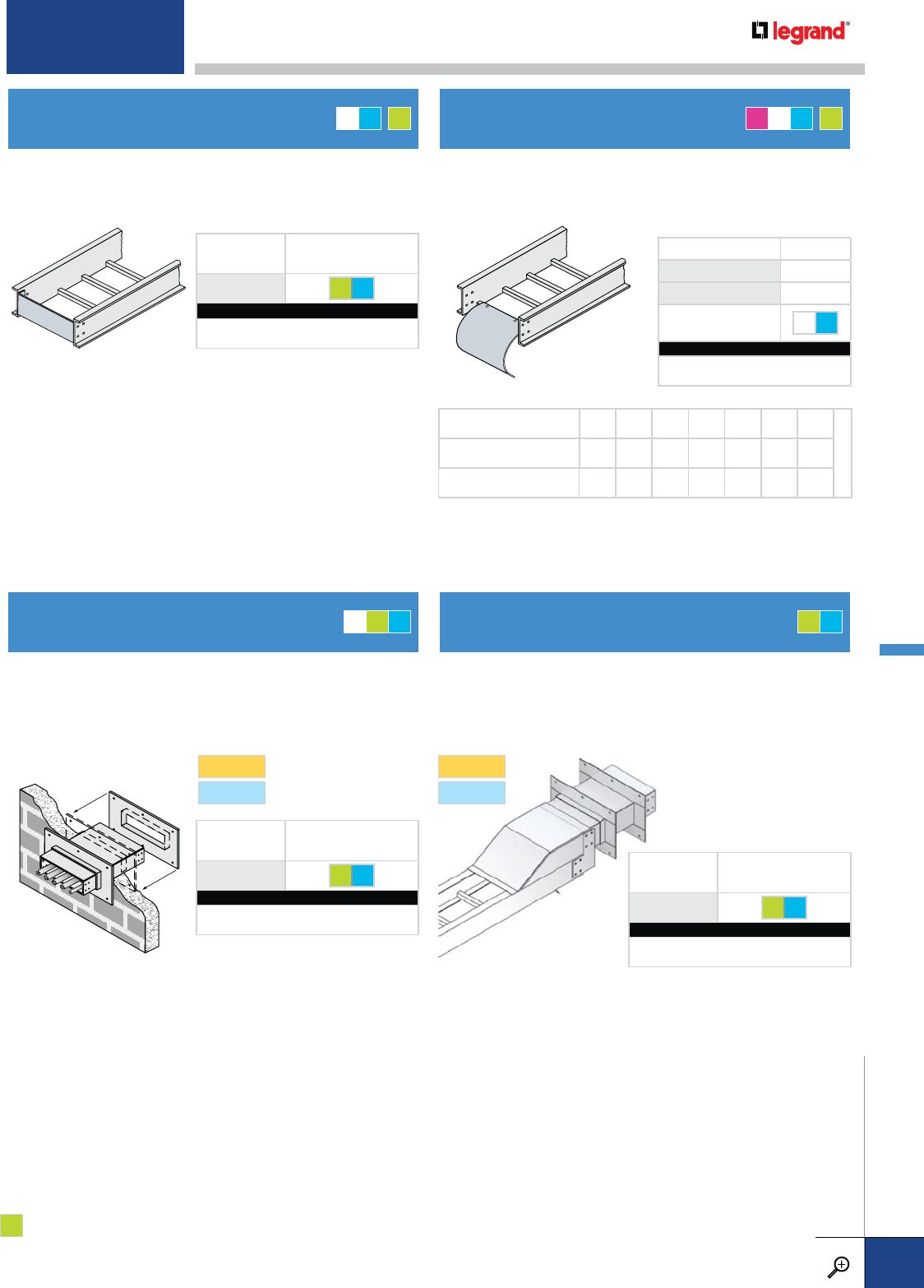 legrand®