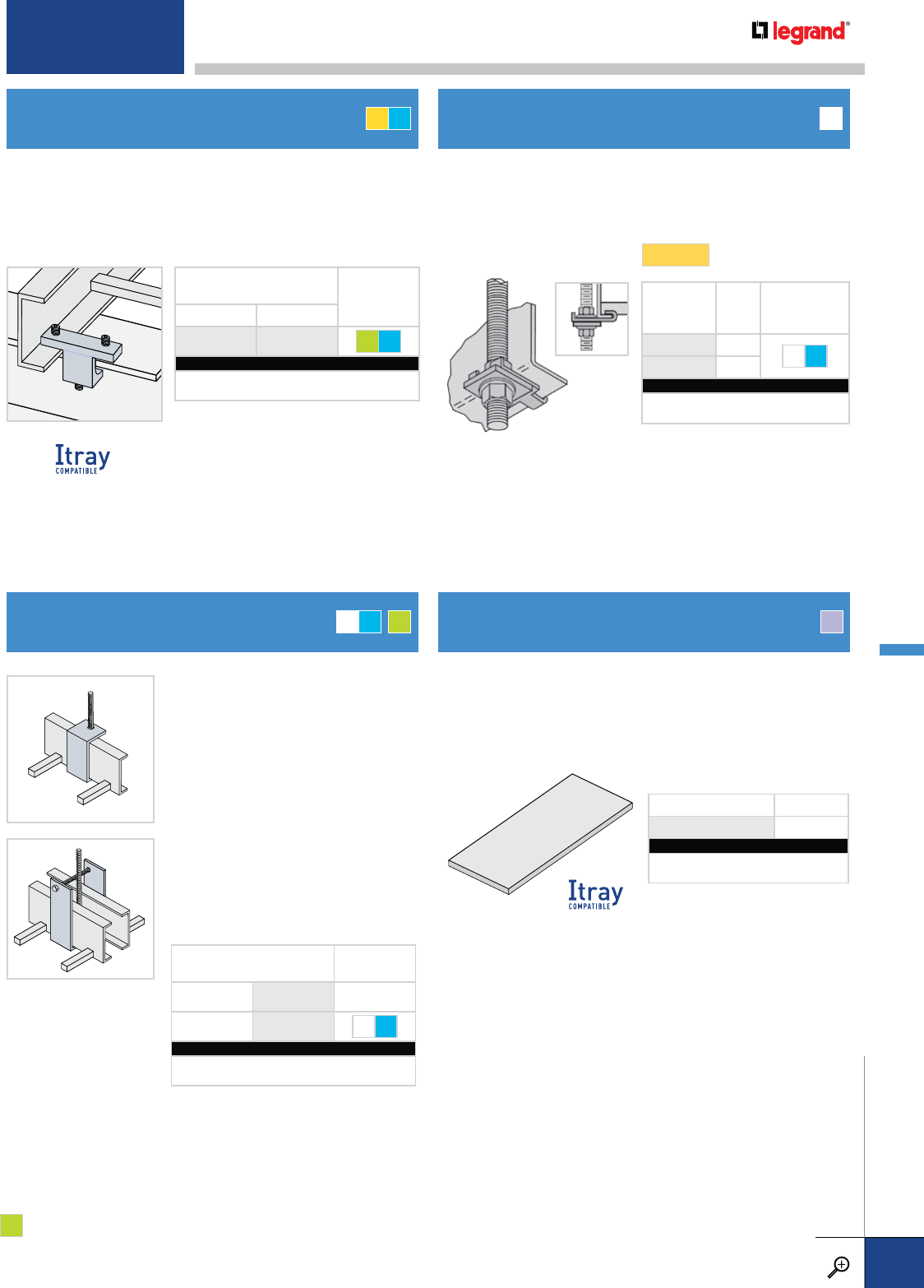 legrand®

Itray COMPATIBLE

Itray COMPATIBLE