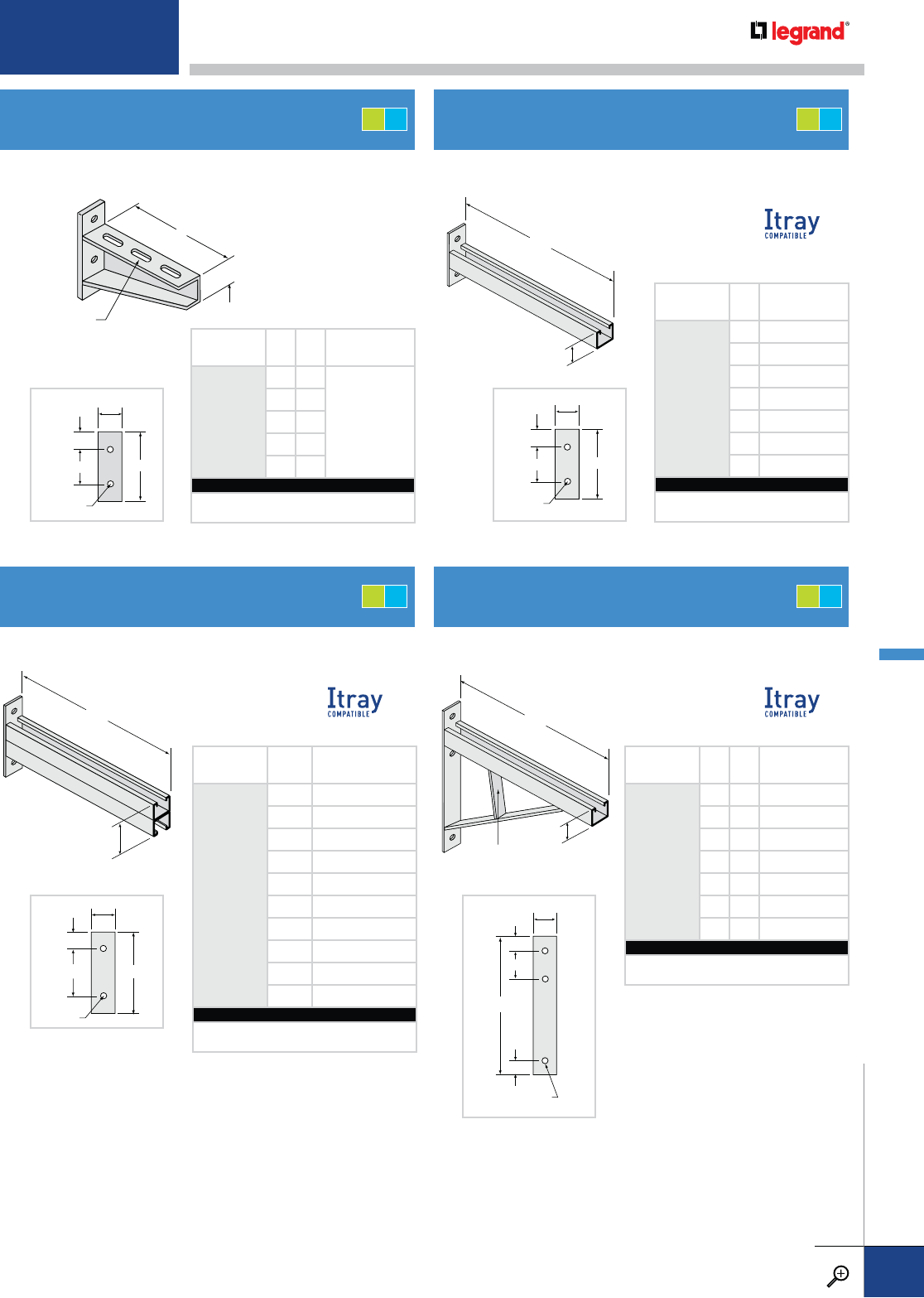 legrand®

Itray COMPATIBLE

Itray COMPATIBLE

Itray COMPATIBLE