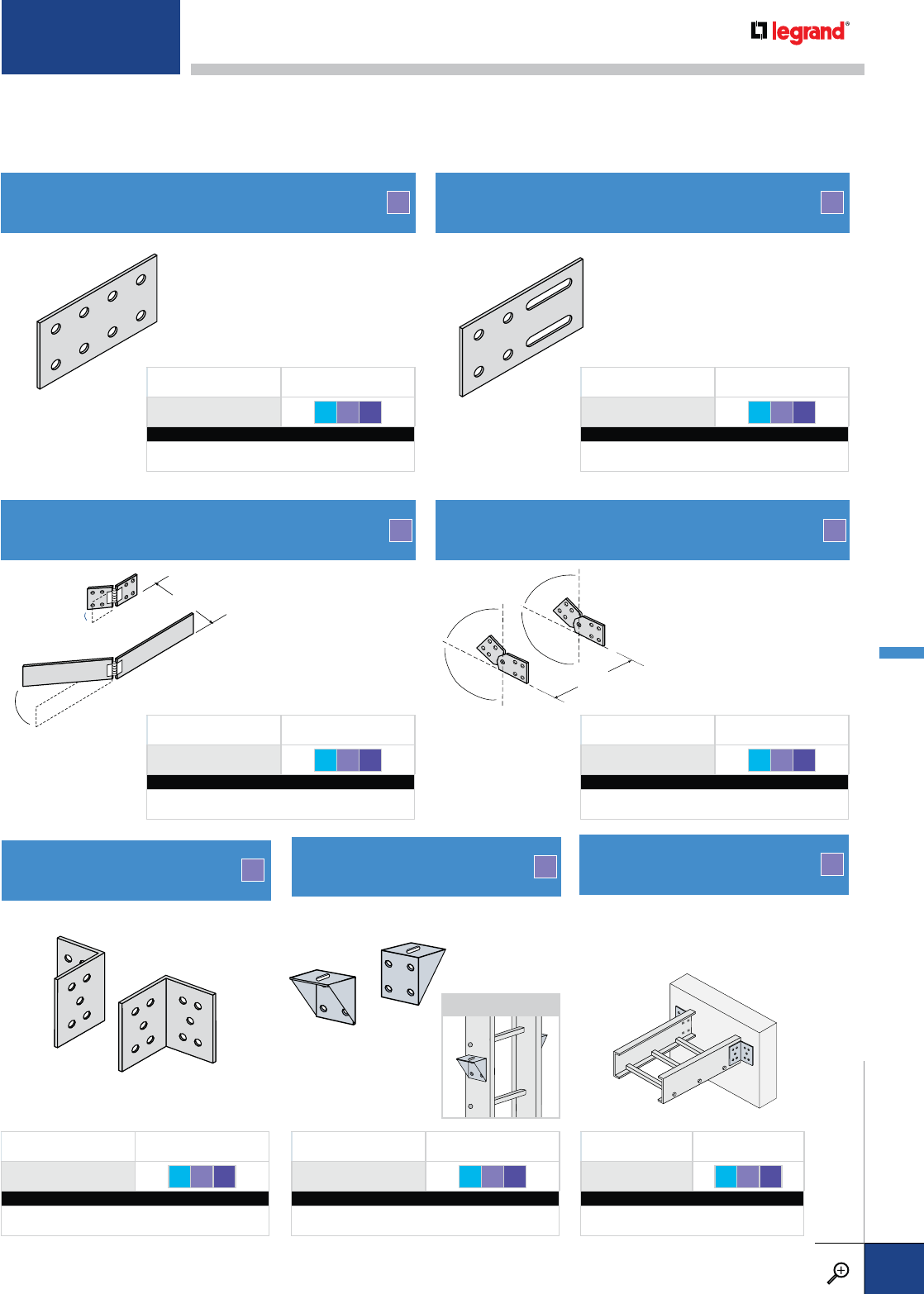 legrand®