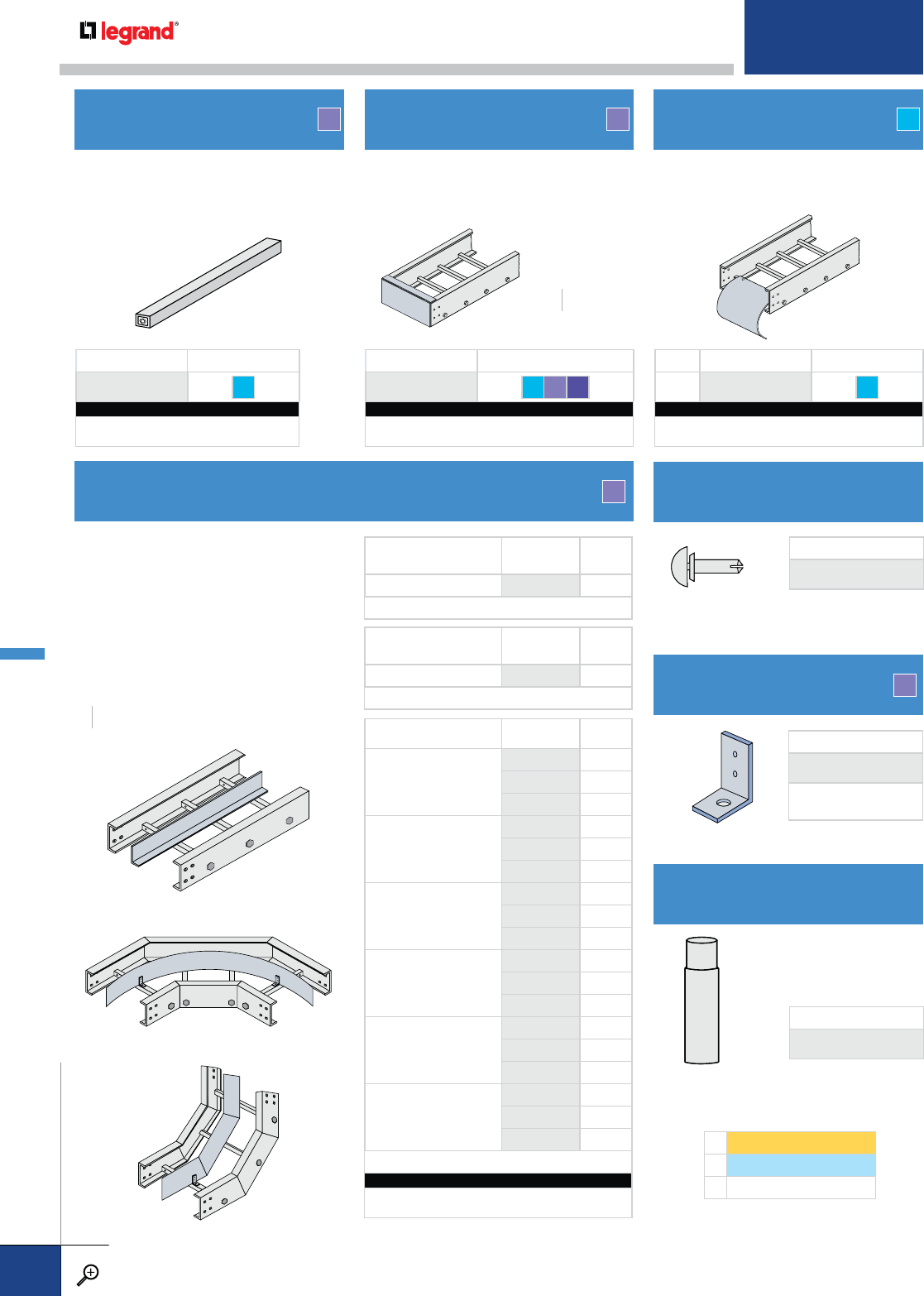 legrand®