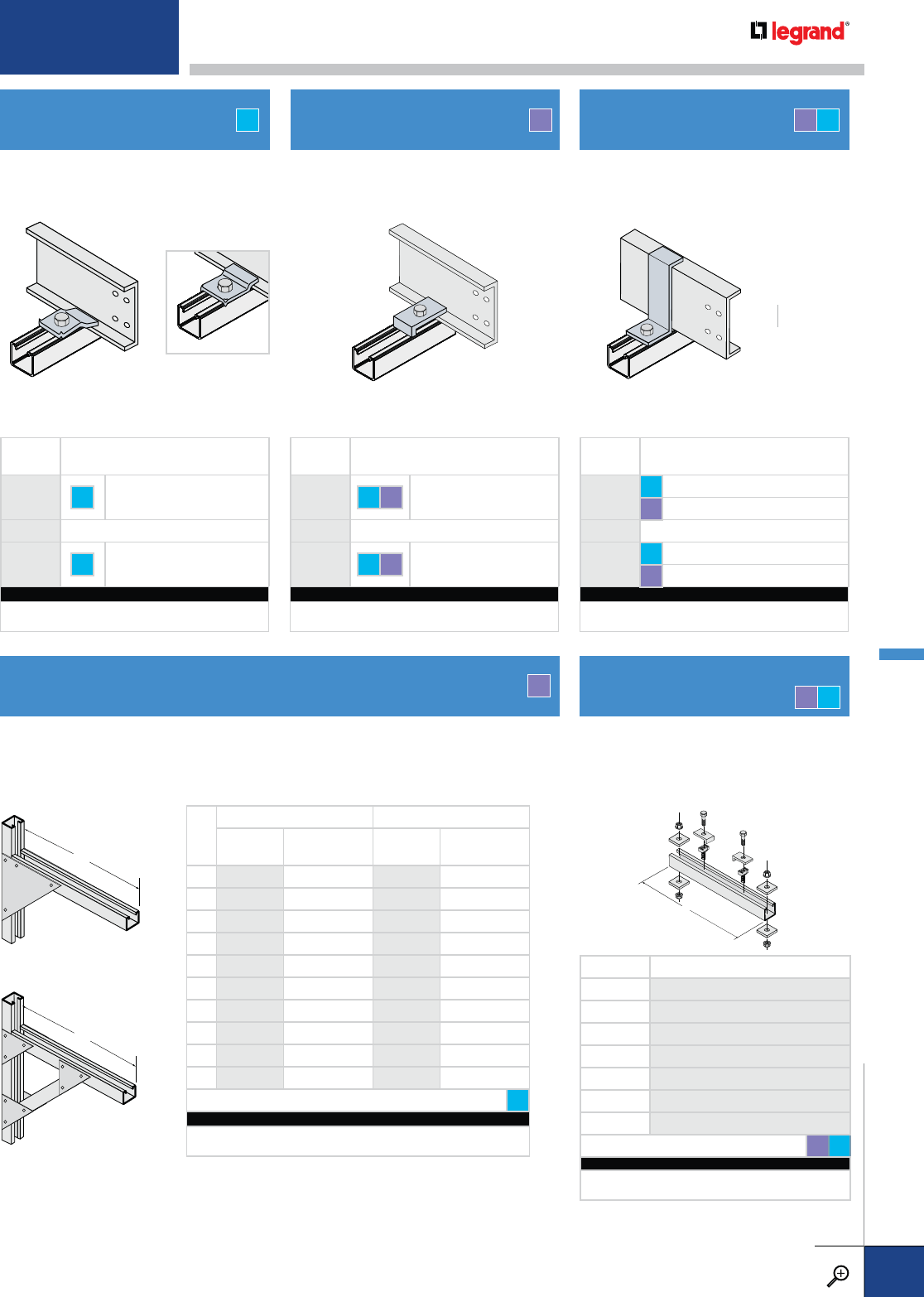 legrand®