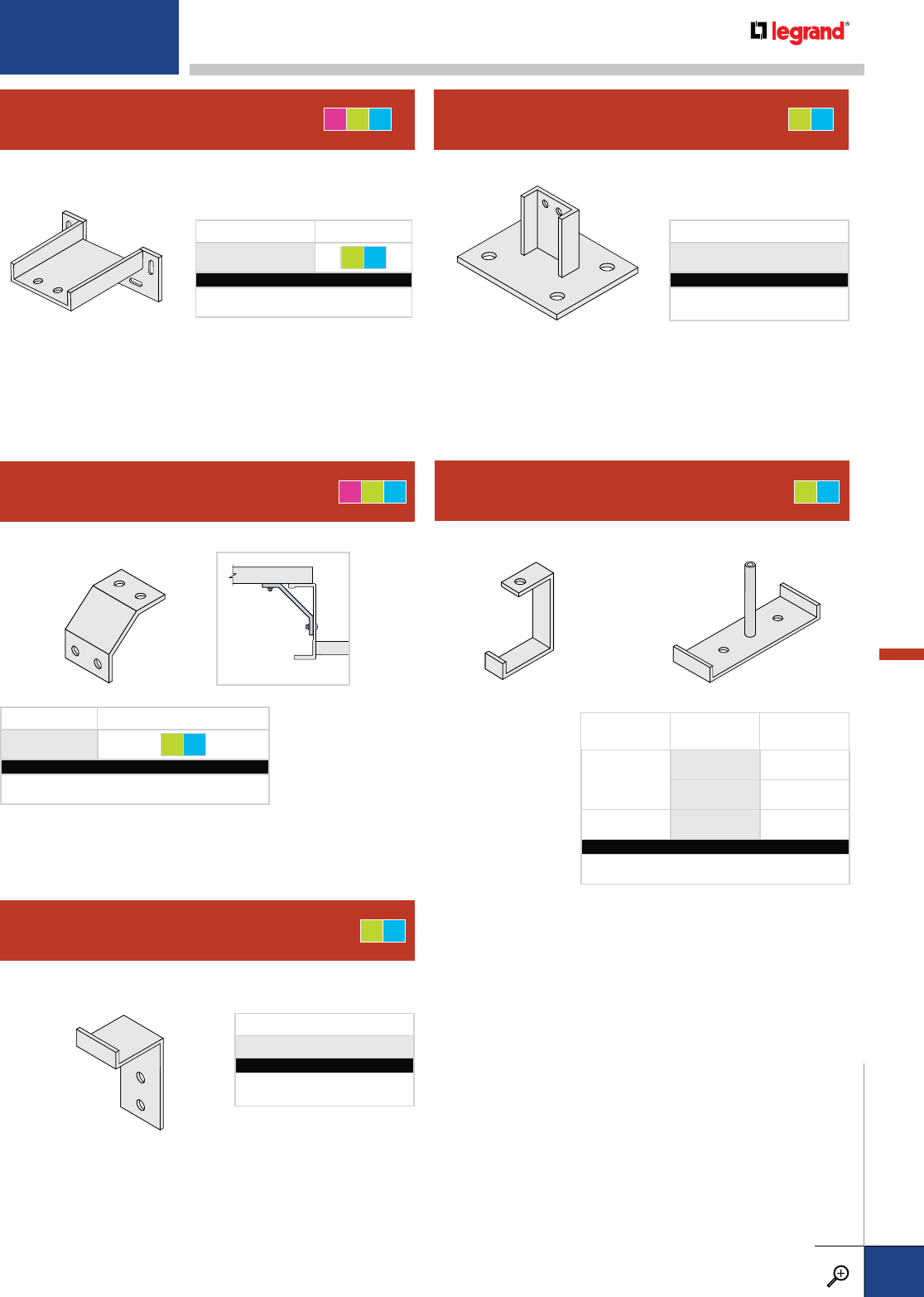 legrand®