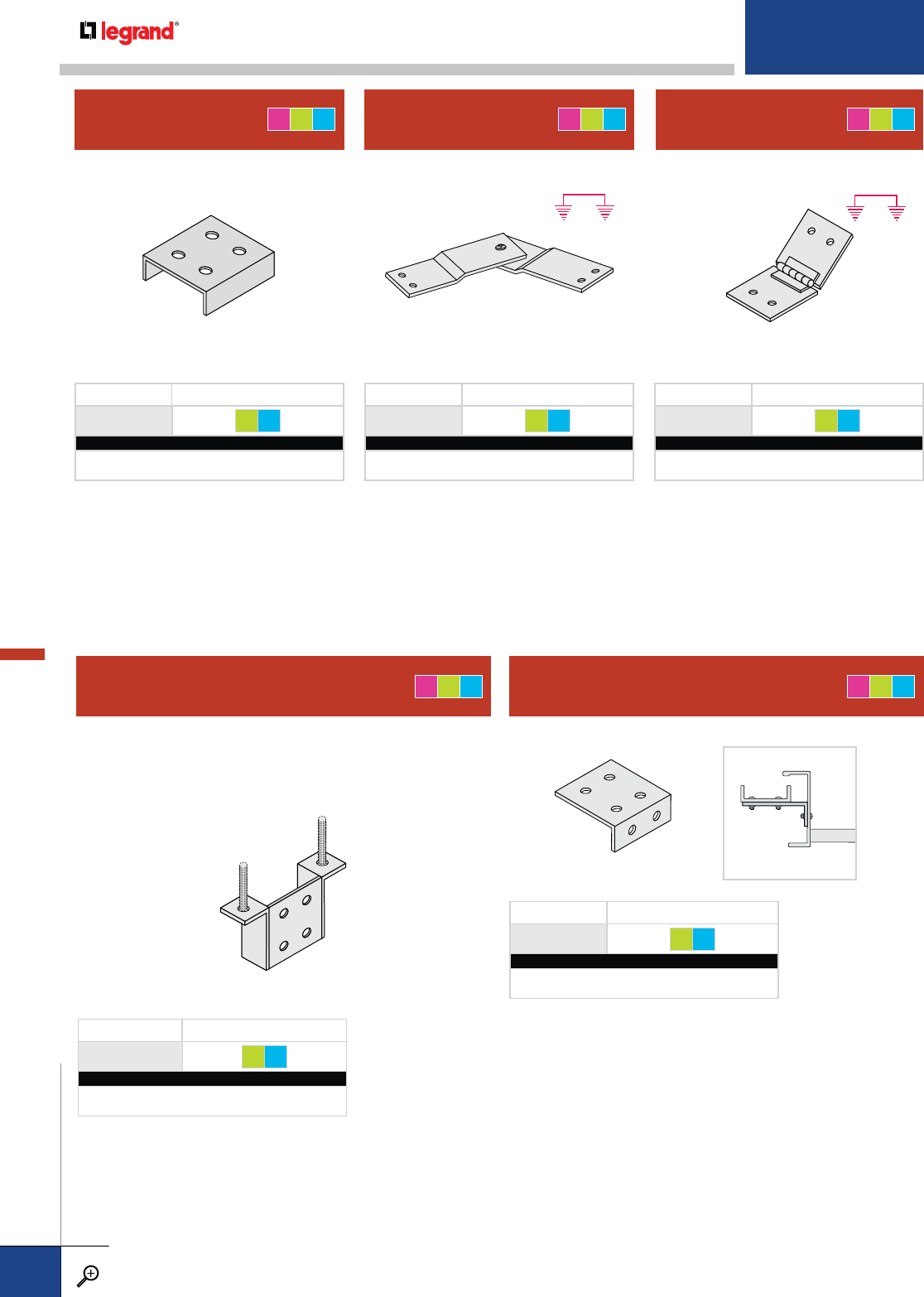 legrand®