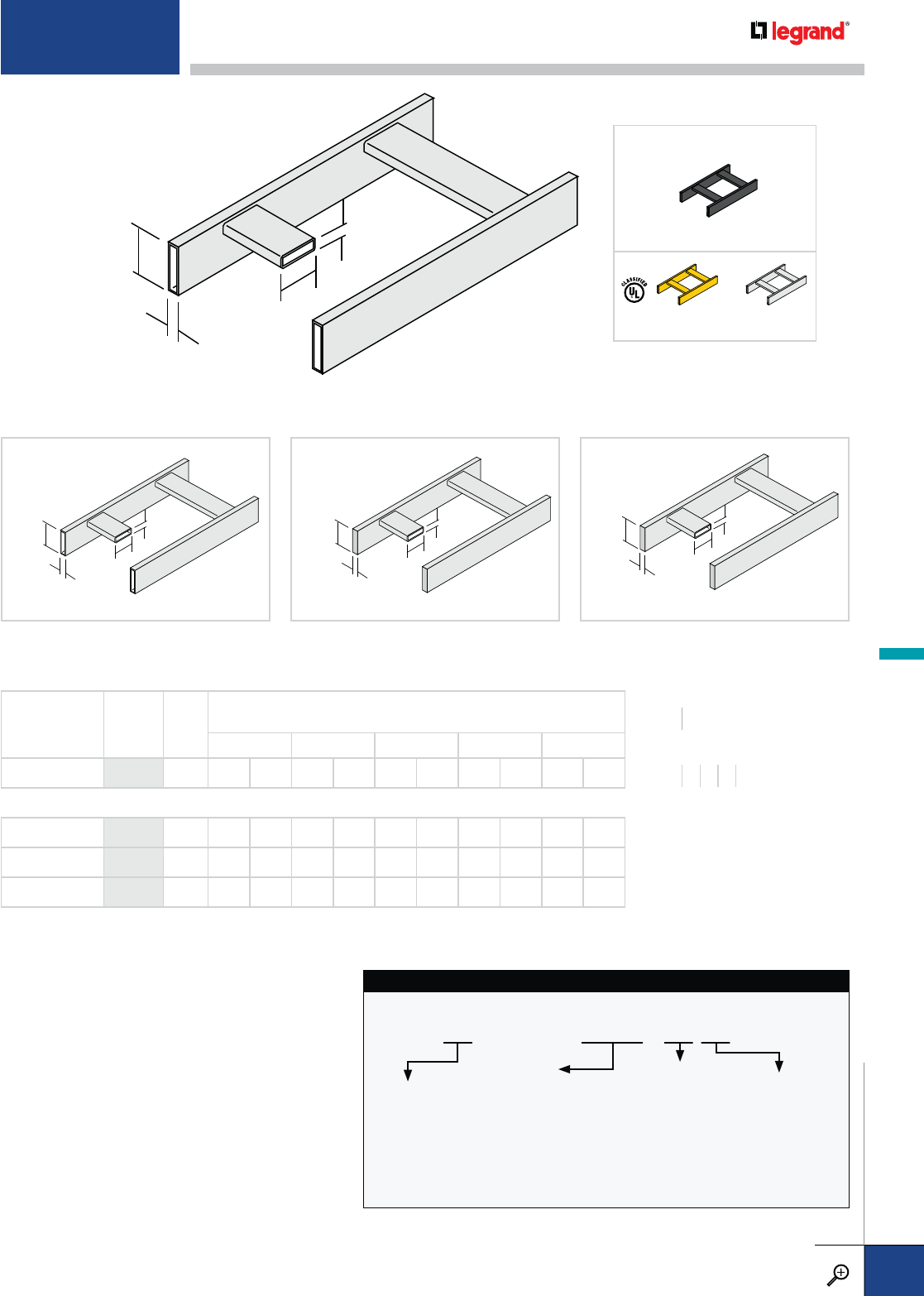 legrand®

CLASSIFIED
UL