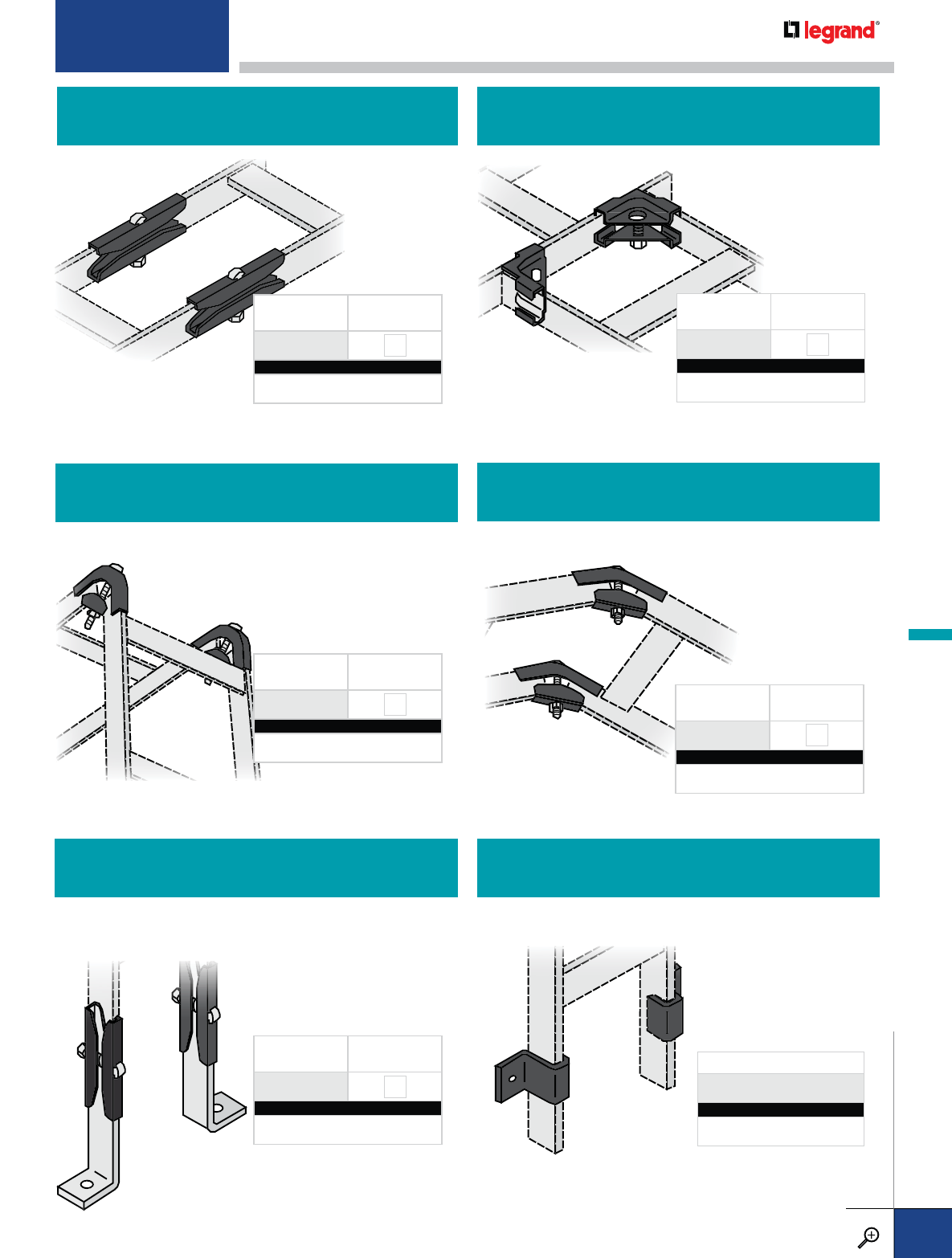 legrand®