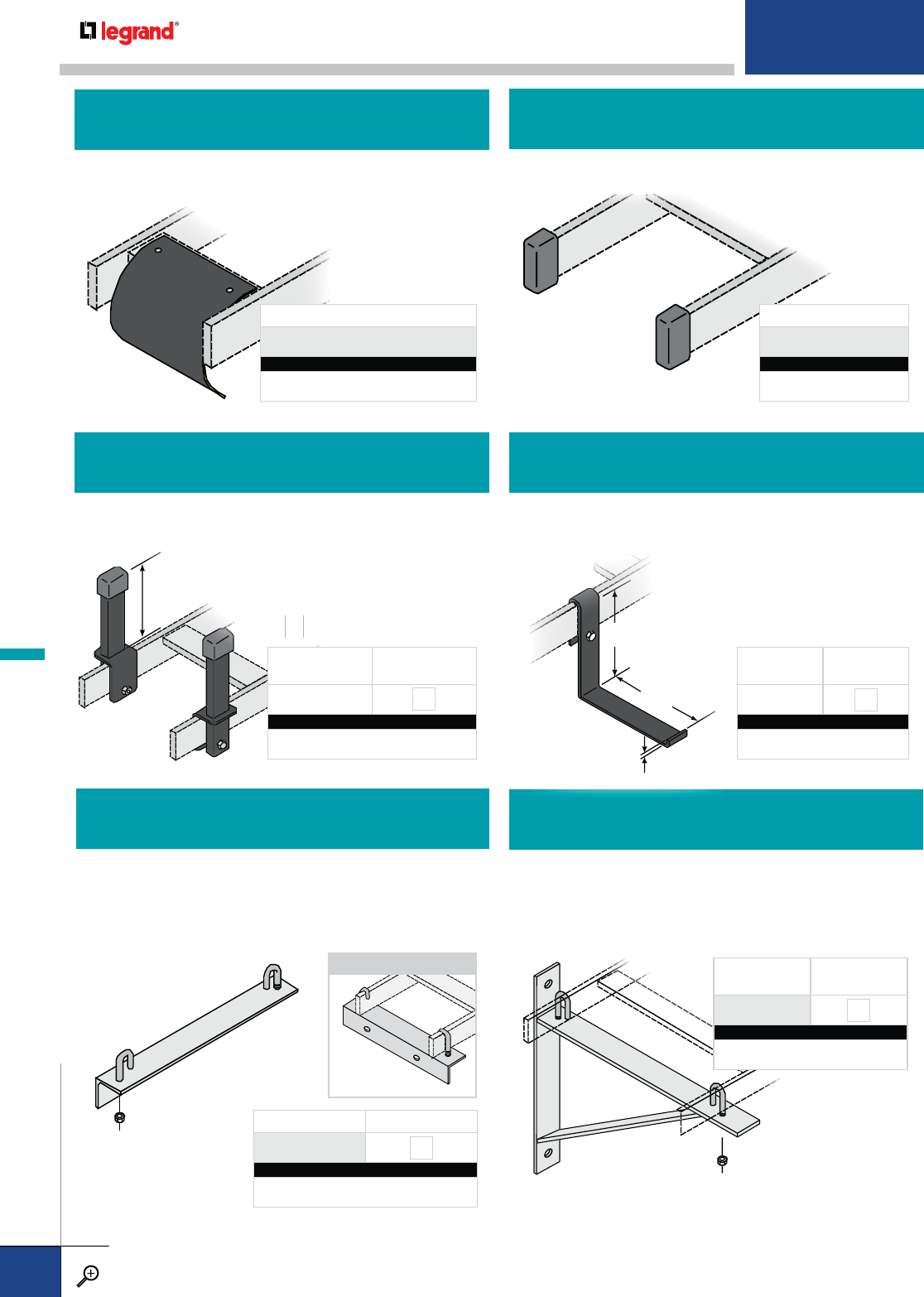 legrand®