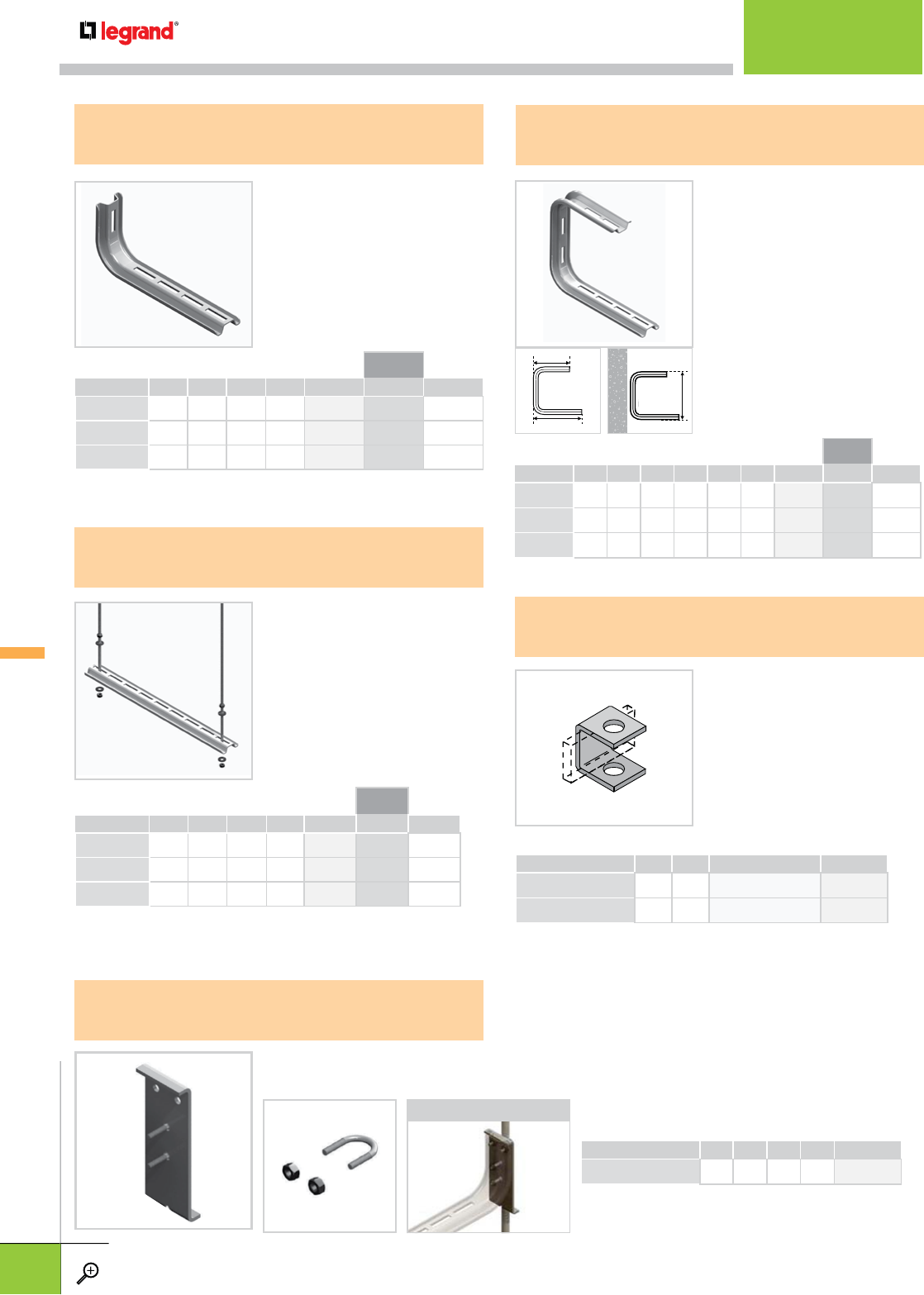 legrand®