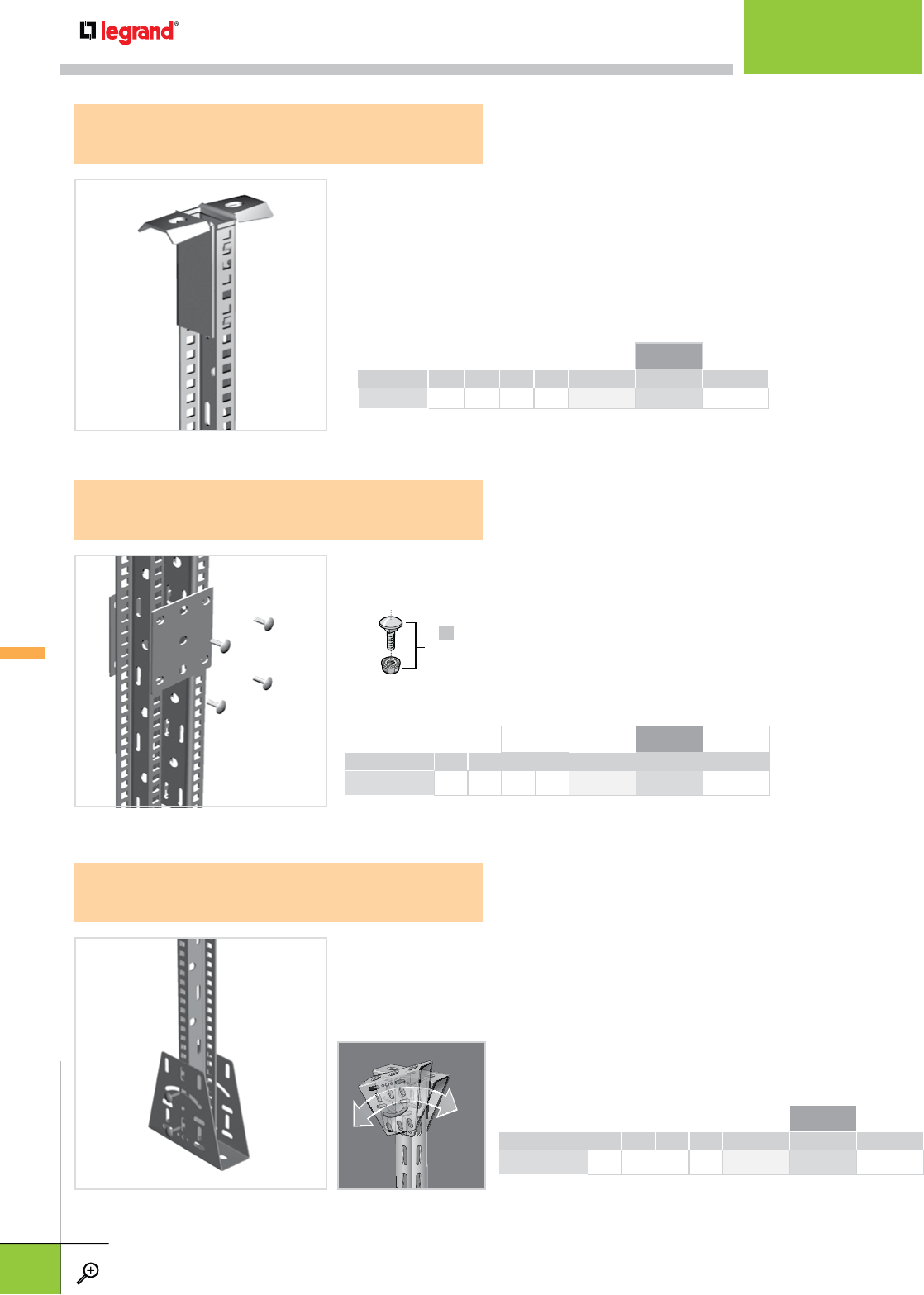 legrand®